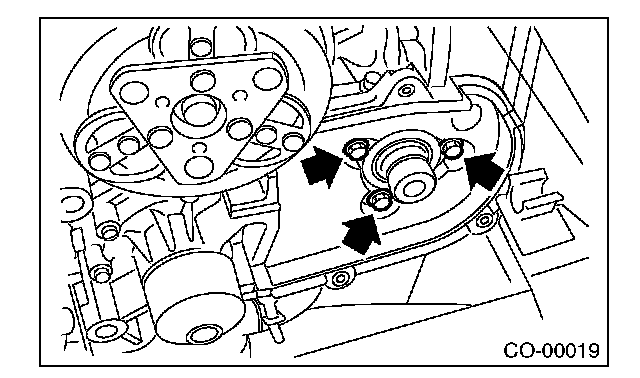 CO-00019