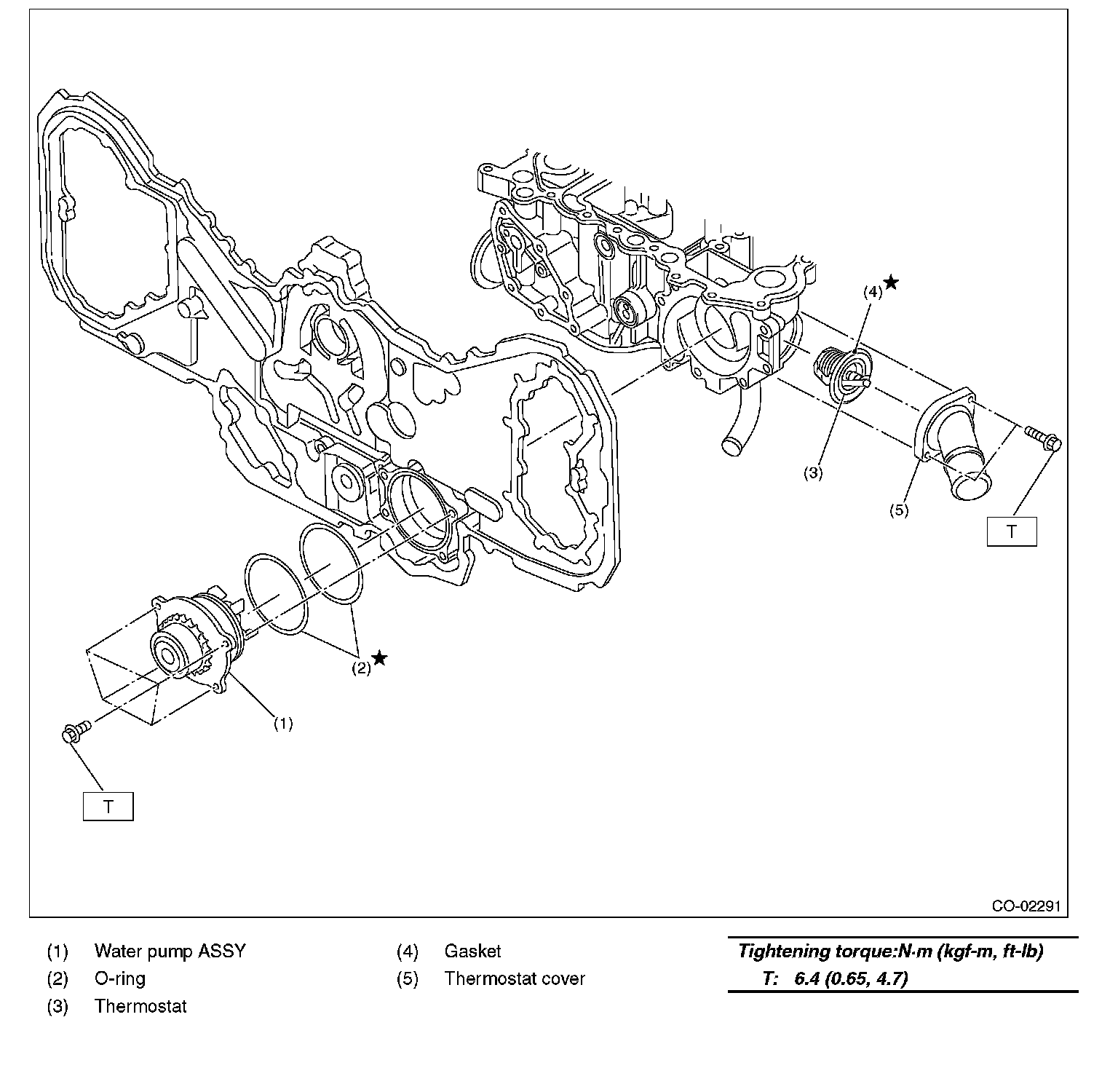 (4)★

(3)

(5)

T

(2)★

(1)

T

CO-02291

(1) Water pump ASSY

(2) O-ring

(3) Thermostat

(4) Gasket

(5) Thermostat cover

Tightening torque:N·m (kgf-m, ft-lb)
T: 6.4 (0.65, 4.7)