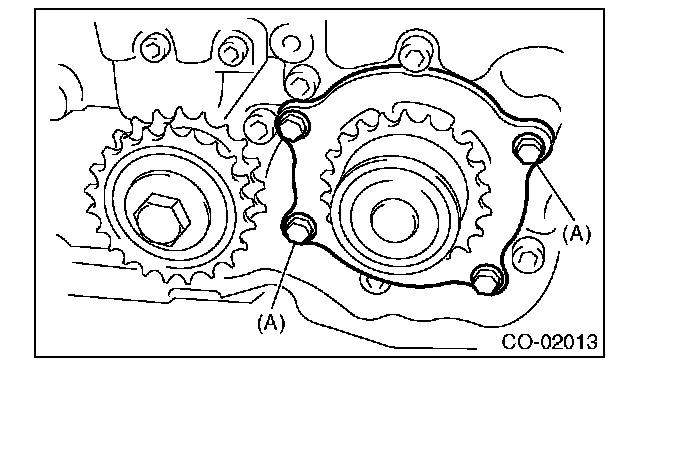 (A)

(A)

CO-02013