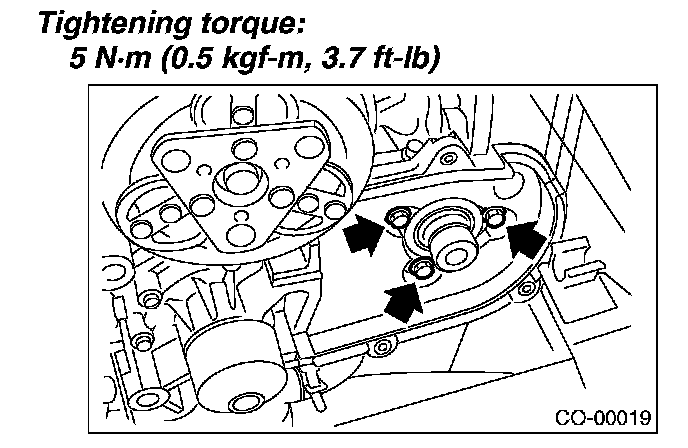 Tightening torque:
5 N·m (0.5 kgf-m, 3.7 ft-lb)

CO-00019