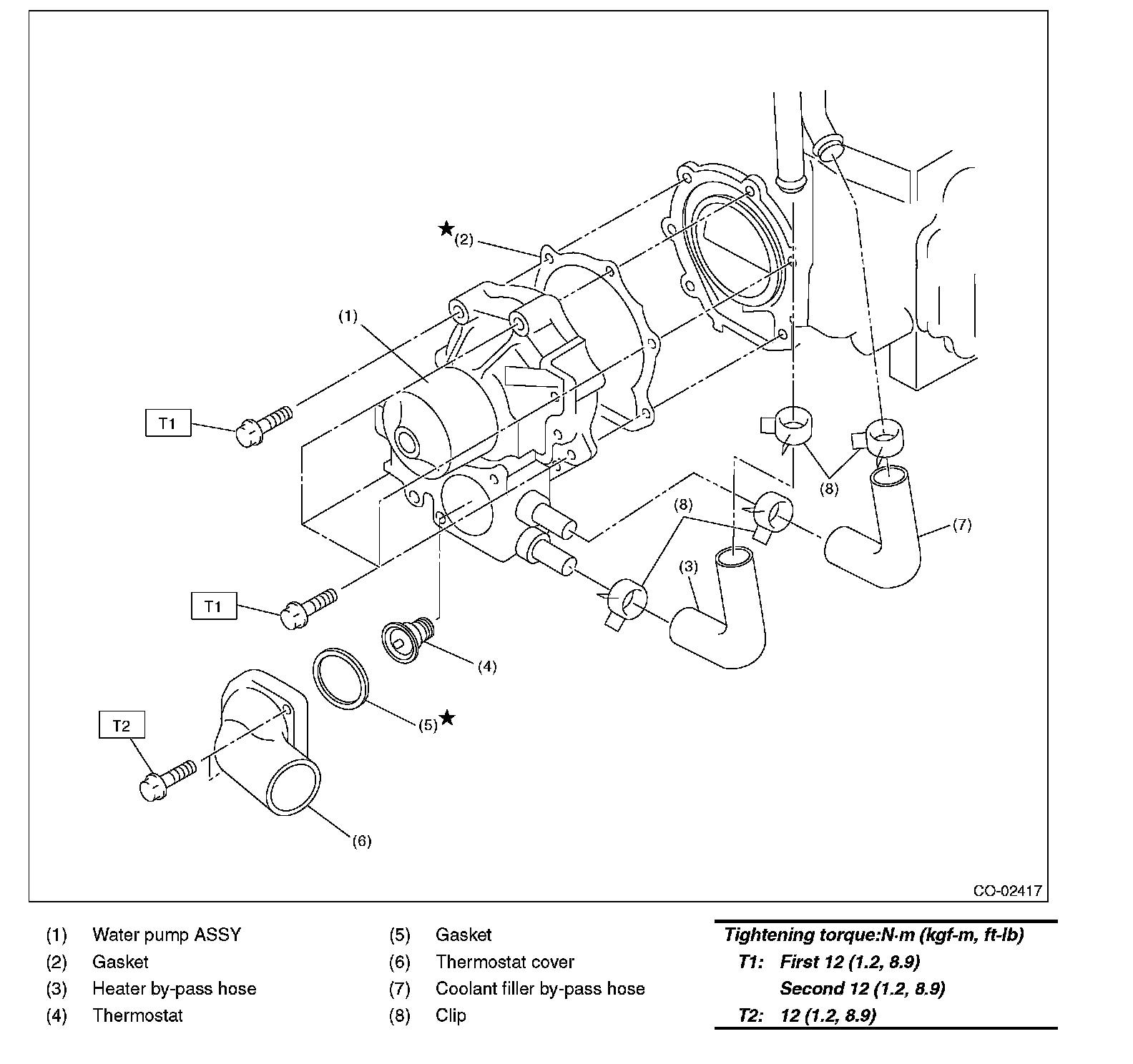 ★(2)

(1)

T1

(8)

(8)

(7)

(3)

T1

(4)

(5)★

T2

(6)

CO-02417

(1) Water pump ASSY
(2) Gasket
(3) Heater by-pass hose
(4) Thermostat

(5) Gasket
(6) Thermostat cover
(7) Coolant filler by-pass hose
(8) Clip

Tightening torque:N·m (kgf-m, ft-lb)
T1: First 12 (1.2, 8.9)
Second 12 (1.2, 8.9)
T2: 12 (1.2, 8.9)