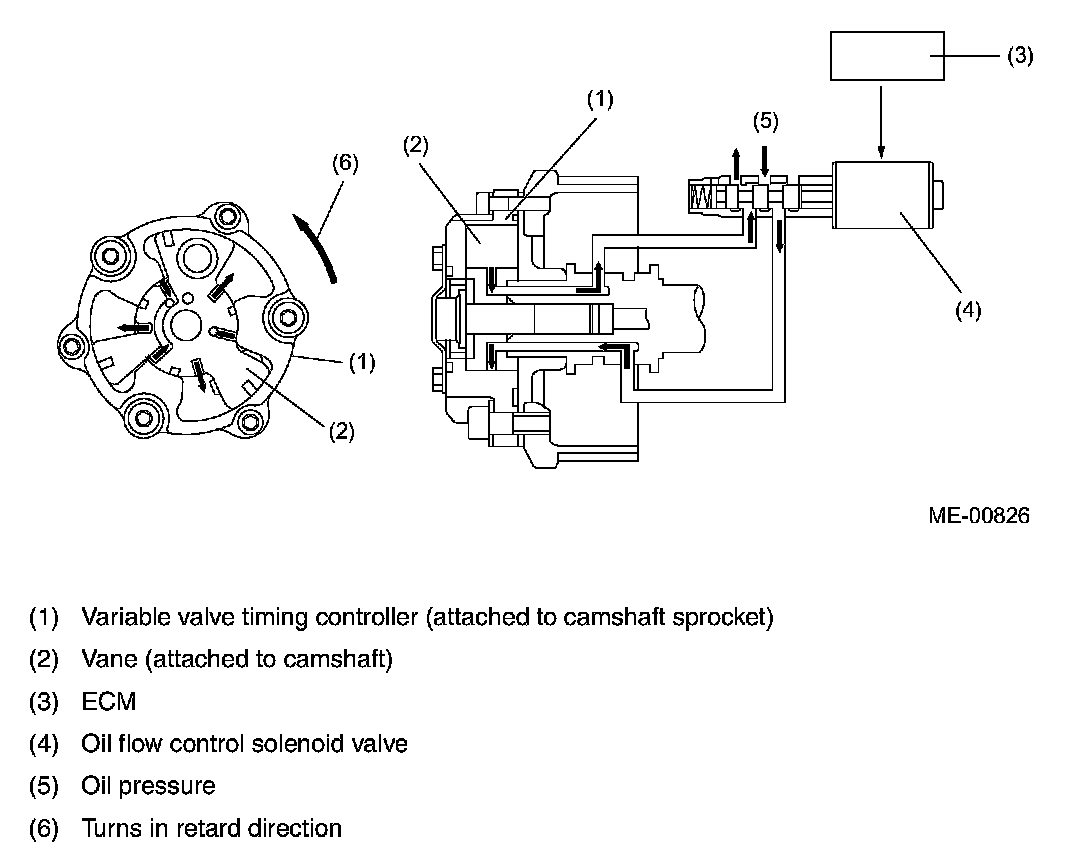 (3)

(1)

(5)

(2)

(6)

(4)

(1)

(2)

ME-00826

(1) Variable valve timing controller (attached to camshaft sprocket)

(2) Vane (attached to camshaft)

(3) ECM

(4) Oil flow control solenoid valve

(5) Oil pressure

(6) Turns in retard direction