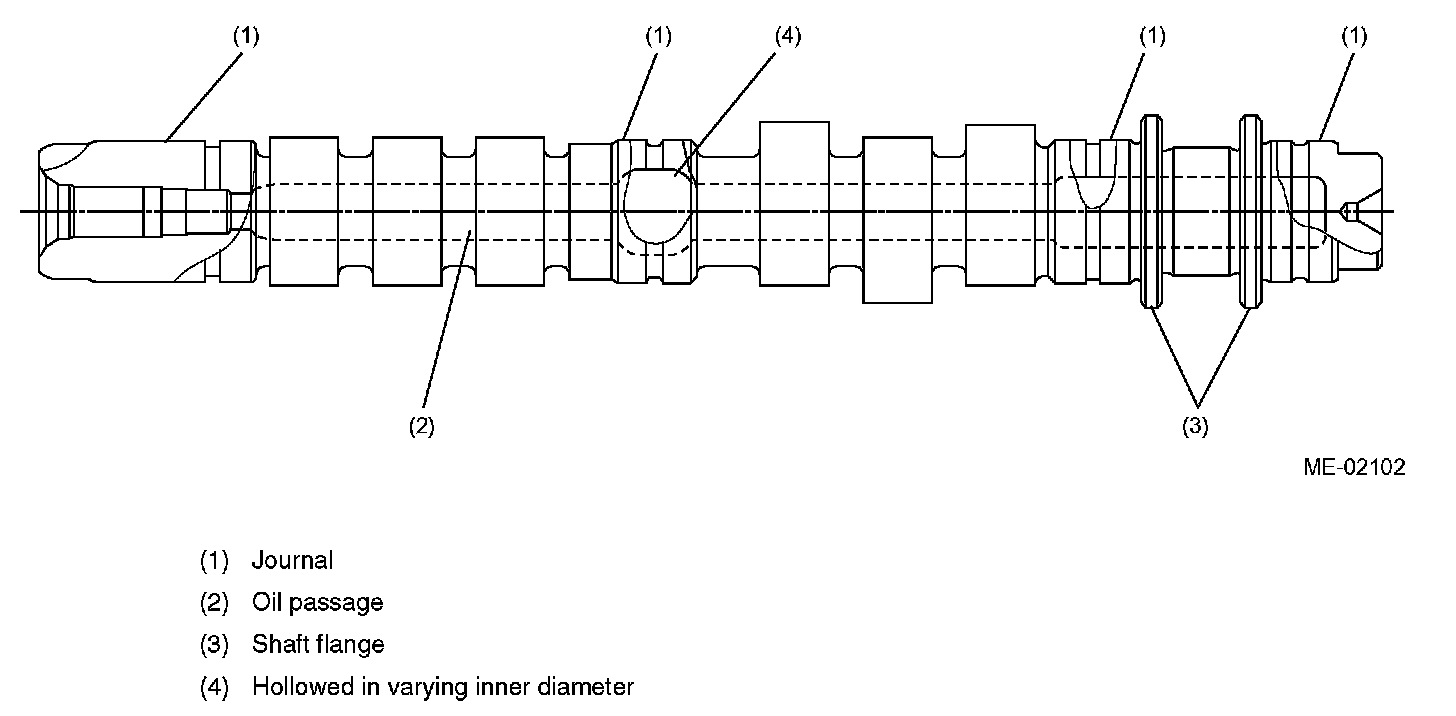 (1)
(1)
(4)
(1)
(1)
(2)
(3)
ME-02102

(1) Journal
(2) Oil passage
(3) Shaft flange
(4) Hollowed in varying inner diameter