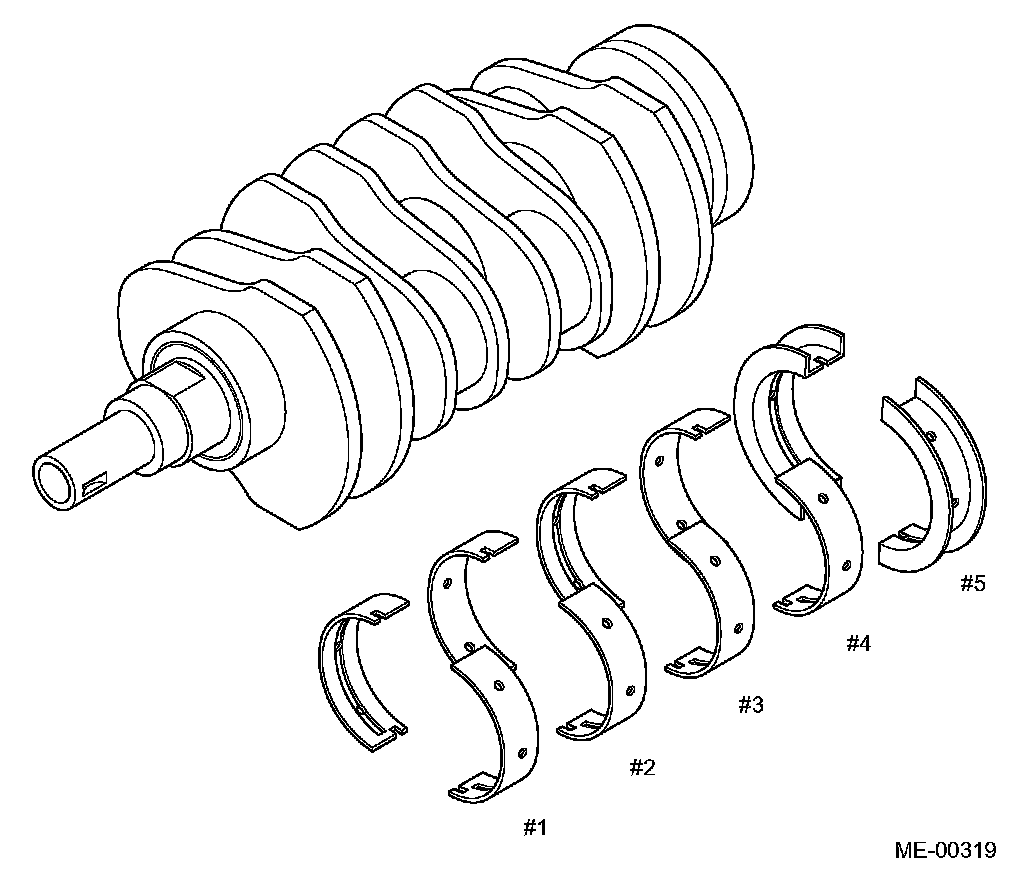 #5

#4

#3

#2

#1

ME-00319