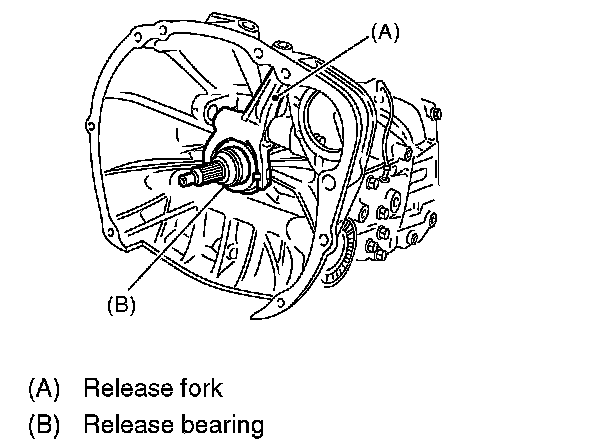 (A)

(B)

(A) Release fork
(B) Release bearing