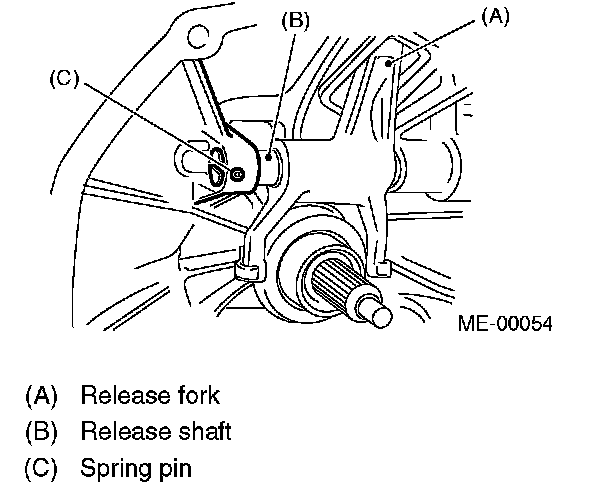 (B)
(A)
(C)
ME-00054

(A) Release fork
(B) Release shaft
(C) Spring pin