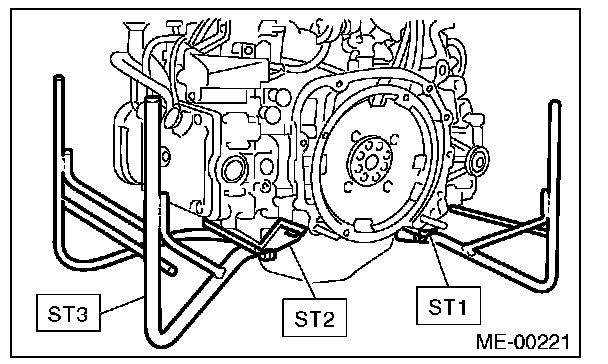 ST3

ST2

ST1

ME-00221