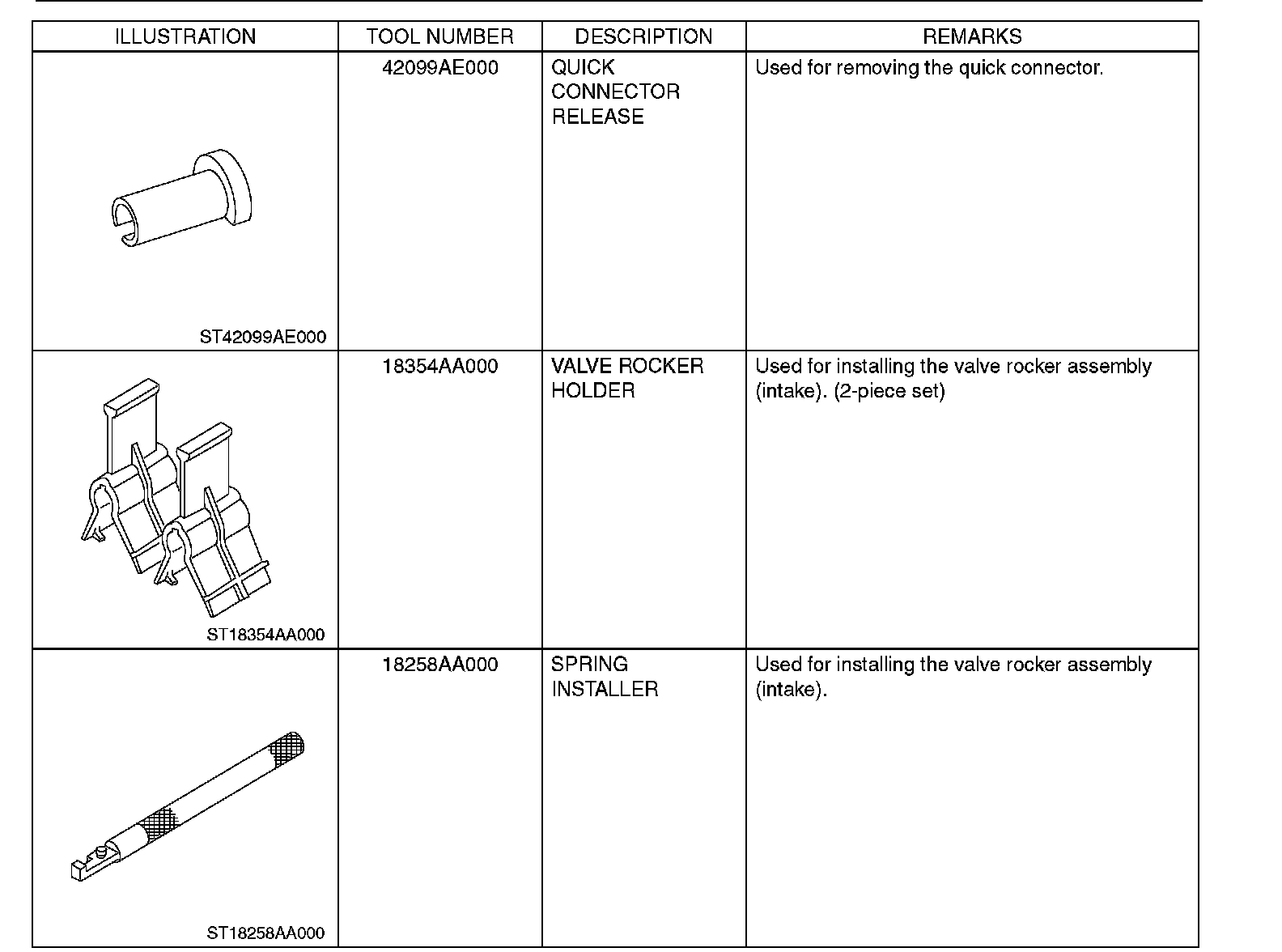 | ILLUSTRATION | TOOL NUMBER | DESCRIPTION | REMARKS |
|---|---|---|---|
| ST42099AE000 | 42099AE000 | QUICK CONNECTOR RELEASE | Used for removing the quick connector. |
| ST18354AA000 | 18354AA000 | VALVE ROCKER HOLDER | Used for installing the valve rocker assembly (intake). (2-piece set) |
| ST18258AA000 | 18258AA000 | SPRING INSTALLER | Used for installing the valve rocker assembly (intake). |