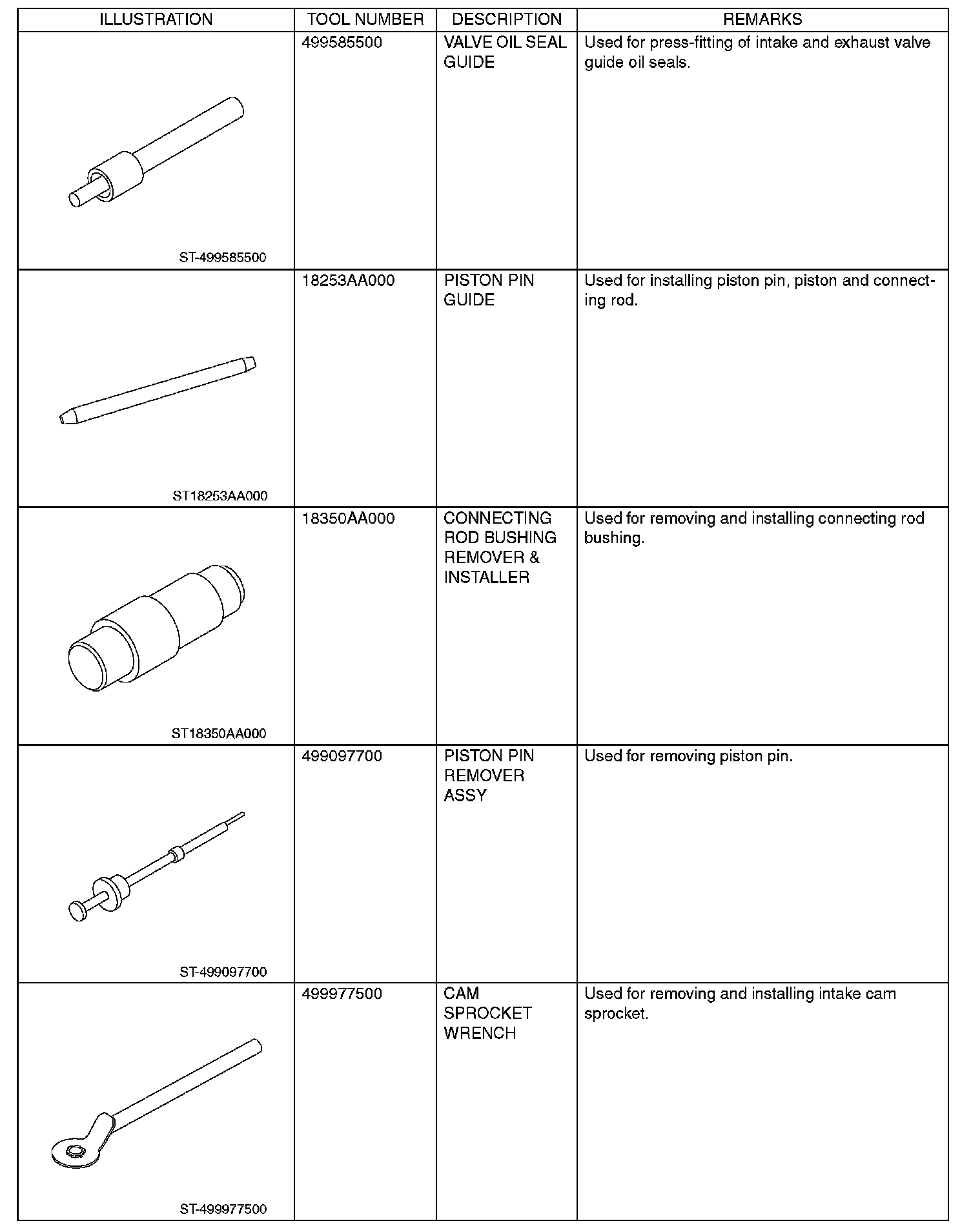 | ILLUSTRATION | TOOL NUMBER | DESCRIPTION | REMARKS |
|---|---|---|---|
| ST-499585500 | 499585500 | VALVE OIL SEAL GUIDE | Used for press-fitting of intake and exhaust valve guide oil seals. |
| ST18253AA000 | 18253AA000 | PISTON PIN GUIDE | Used for installing piston pin, piston and connecting rod. |
| ST18350AA000 | 18350AA000 | CONNECTING ROD BUSHING REMOVER & INSTALLER | Used for removing and installing connecting rod bushing. |
| ST-499097700 | 499097700 | PISTON PIN REMOVER ASSY | Used for removing piston pin. |
| ST-499977500 | 499977500 | CAM SPROCKET WRENCH | Used for removing and installing intake cam sprocket. |