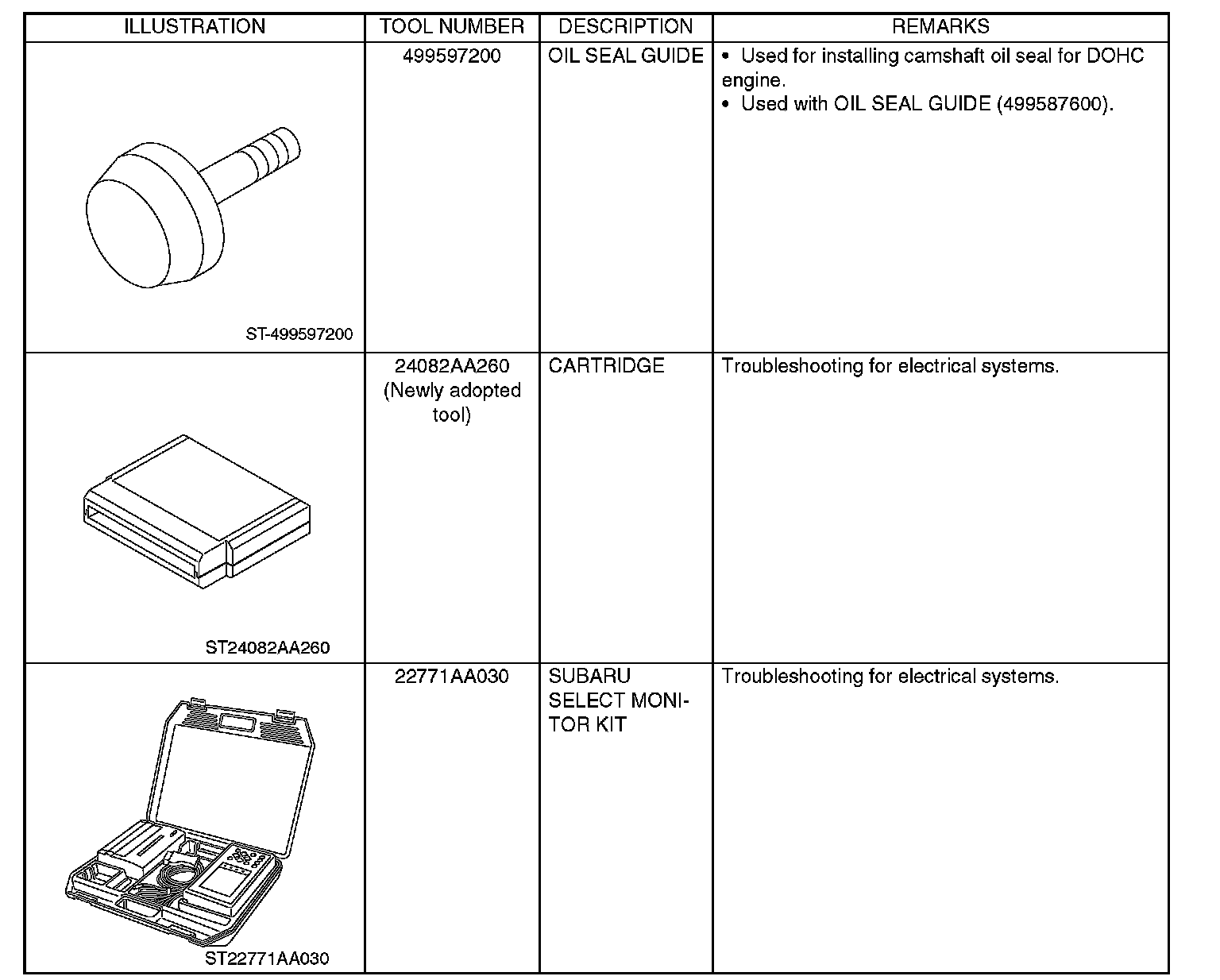 | ILLUSTRATION | TOOL NUMBER | DESCRIPTION | REMARKS |
|---|---|---|---|
| ST-499597200 | 499597200 | OIL SEAL GUIDE | • Used for installing camshaft oil seal for DOHC engine. • Used with OIL SEAL GUIDE (499587600). |
| ST24082AA260 | 24082AA260 (Newly adopted tool) | CARTRIDGE | Troubleshooting for electrical systems. |
| ST22771AA030 | 22771AA030 | SUBARU SELECT MONITOR KIT | Troubleshooting for electrical systems. |