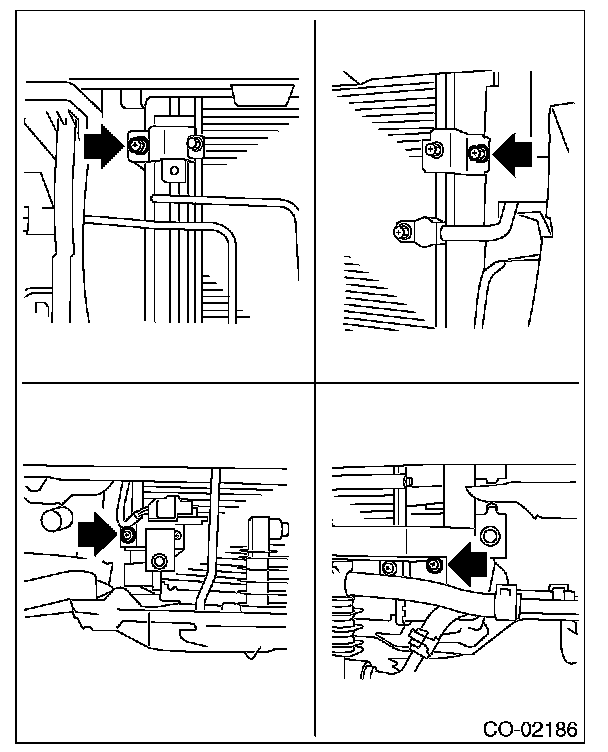 CO-02186