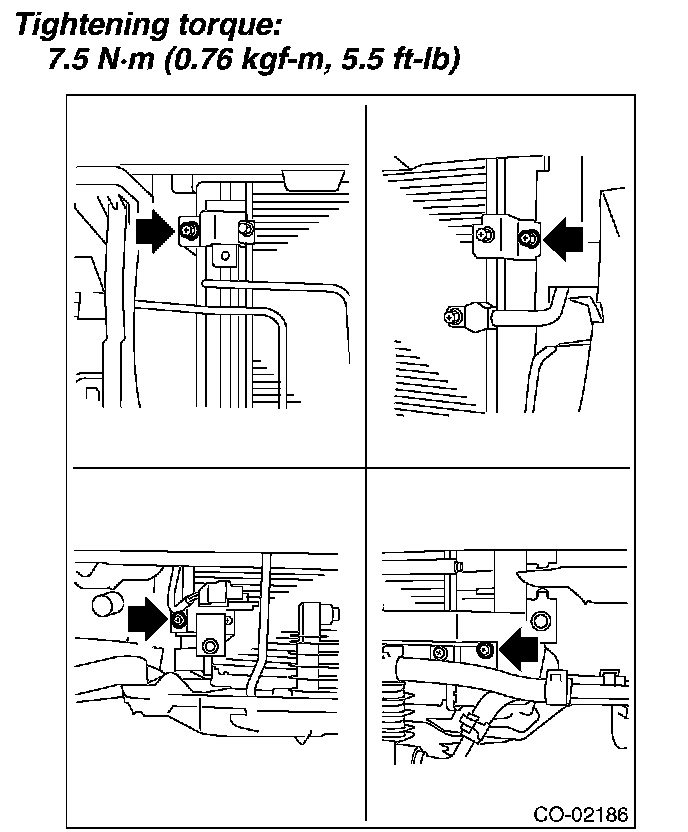 Tightening torque:
7.5 N·m (0.76 kgf-m, 5.5 ft-lb)

CO-02186