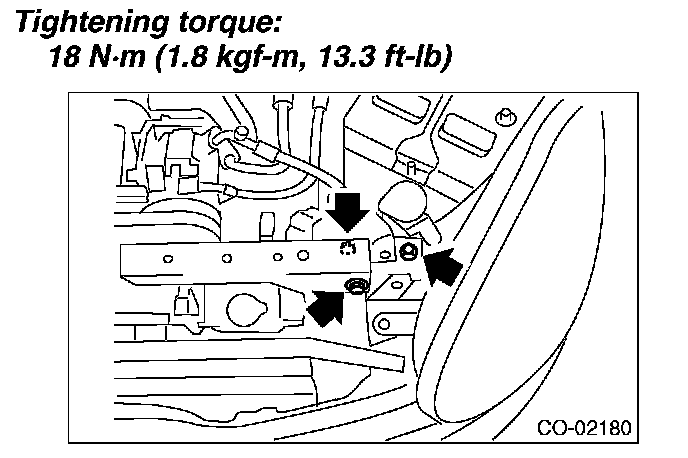 Tightening torque:
18 N·m (1.8 kgf-m, 13.3 ft-lb)

CO-02180