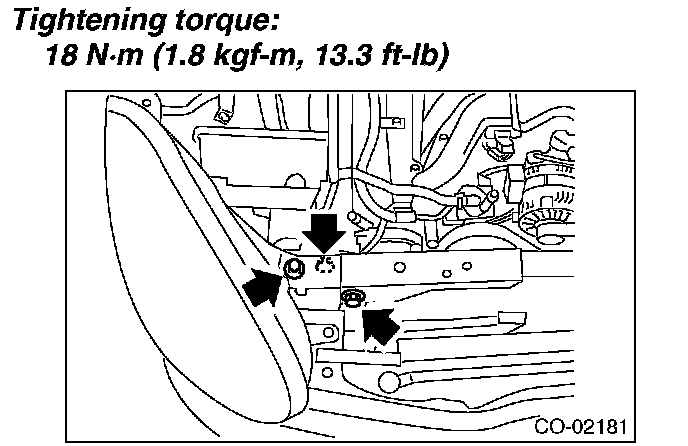 Tightening torque:
18 N·m (1.8 kgf-m, 13.3 ft-lb)

CO-02181