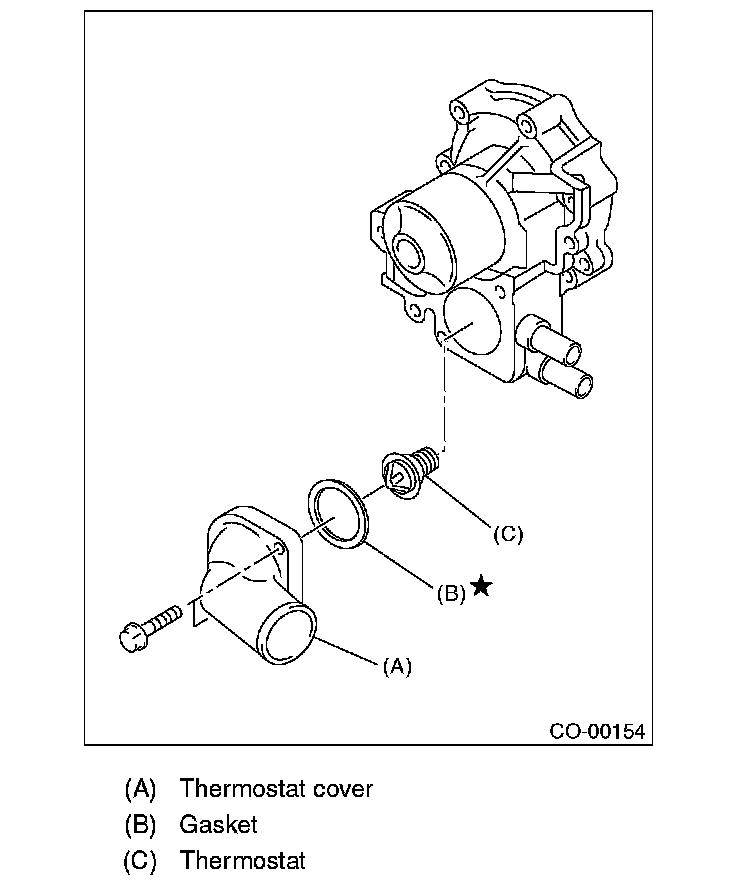 (C)

(B) ★

(A)

CO-00154

(A) Thermostat cover

(B) Gasket

(C) Thermostat