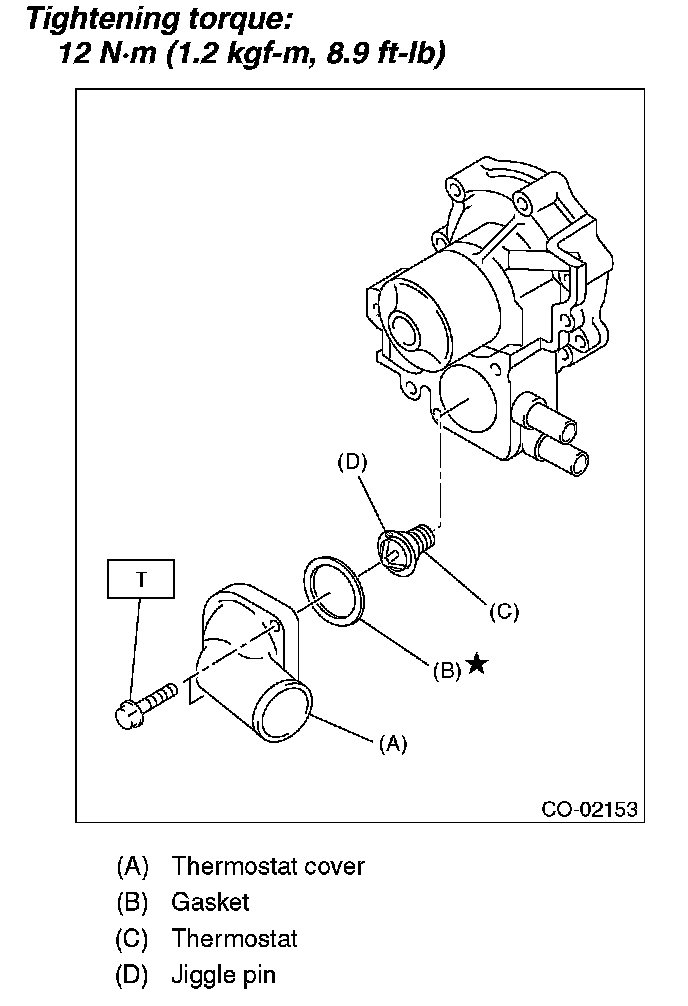 Tightening torque:
12 N·m (1.2 kgf-m, 8.9 ft-lb)

(D)

T

(C)

(B) ★

(A)

CO-02153

(A) Thermostat cover
(B) Gasket
(C) Thermostat
(D) Jiggle pin