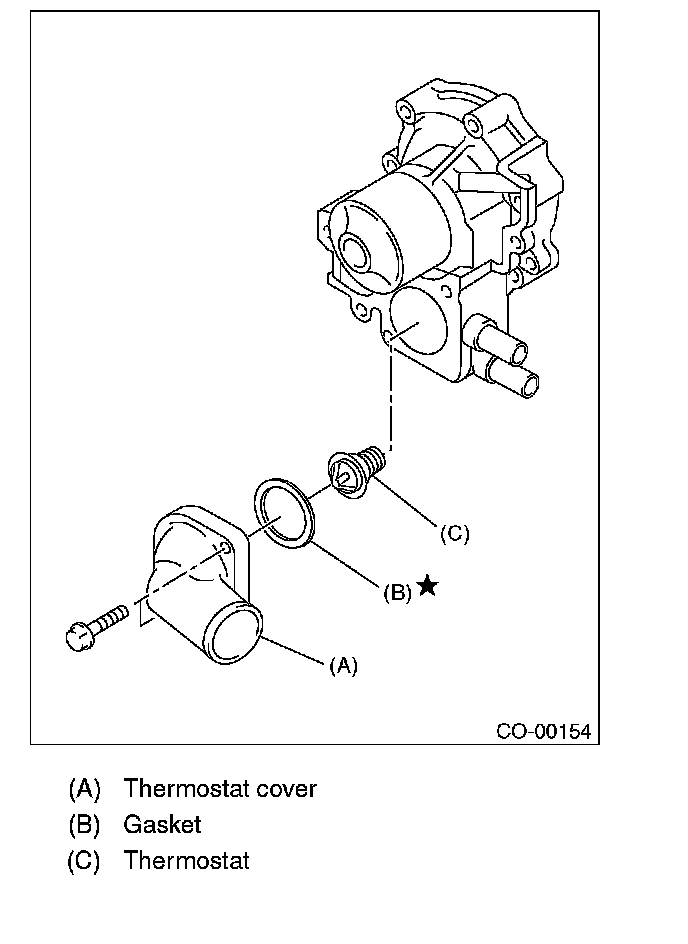 (C)

(B) ★

(A)

CO-00154

(A) Thermostat cover
(B) Gasket
(C) Thermostat