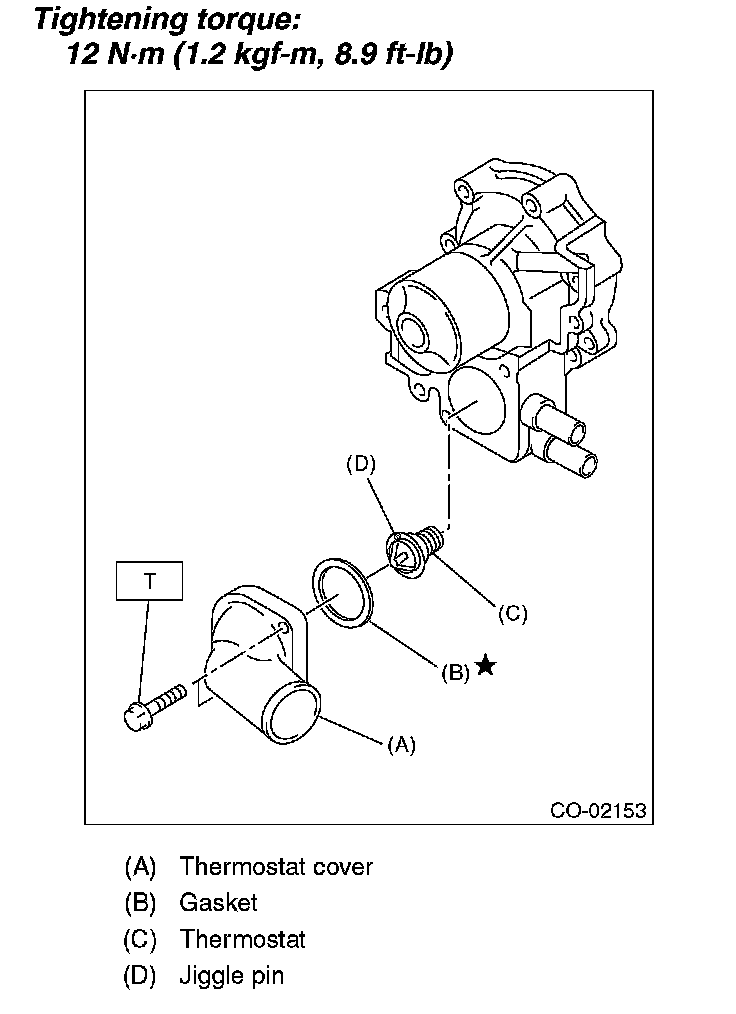 Tightening torque:
12 N·m (1.2 kgf-m, 8.9 ft-lb)

(D)

T

(C)

(B) ★

(A)

CO-02153

(A) Thermostat cover
(B) Gasket
(C) Thermostat
(D) Jiggle pin