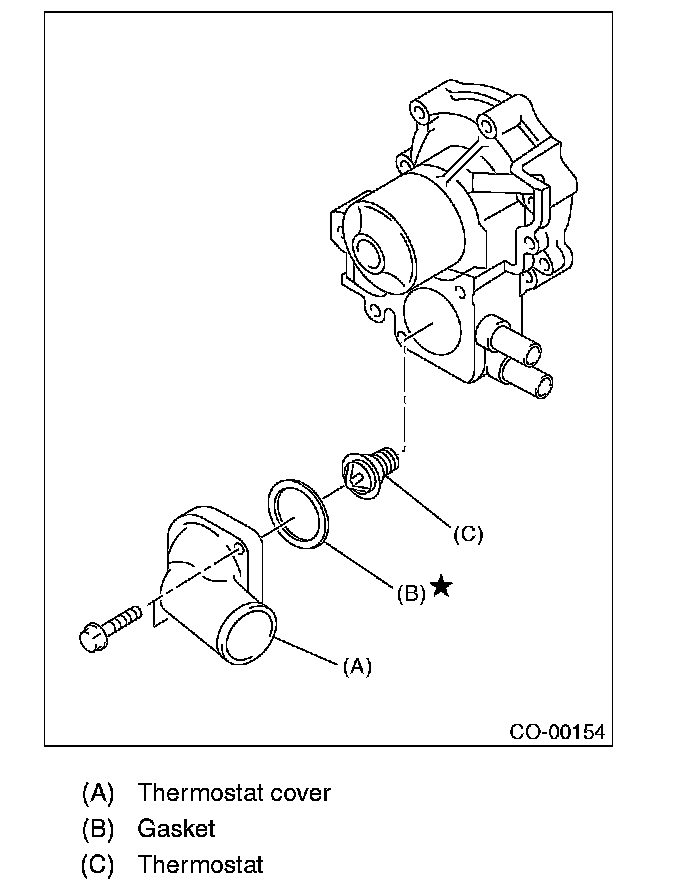 (C)

(B) ★

(A)

CO-00154

(A) Thermostat cover

(B) Gasket

(C) Thermostat