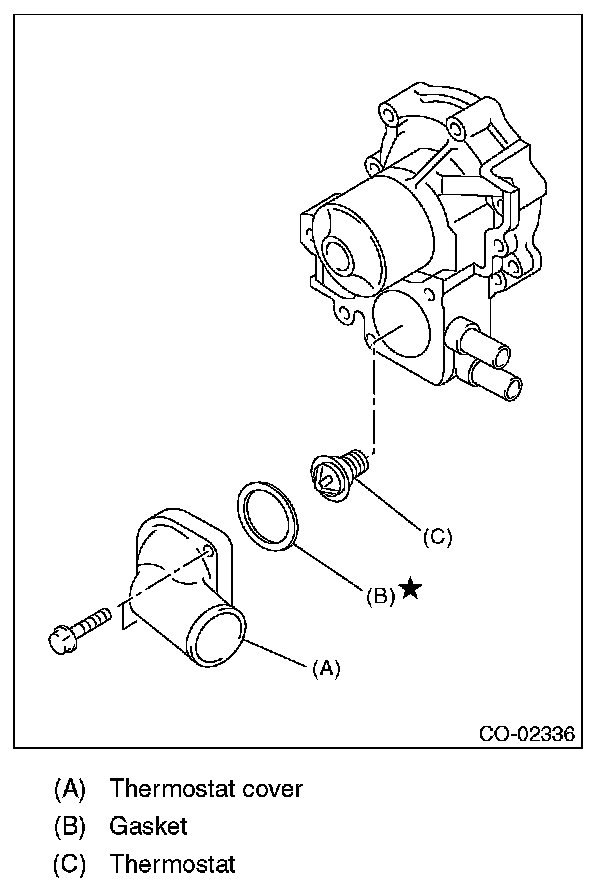 (C)

(B) ★

(A)

CO-02336

(A) Thermostat cover

(B) Gasket

(C) Thermostat