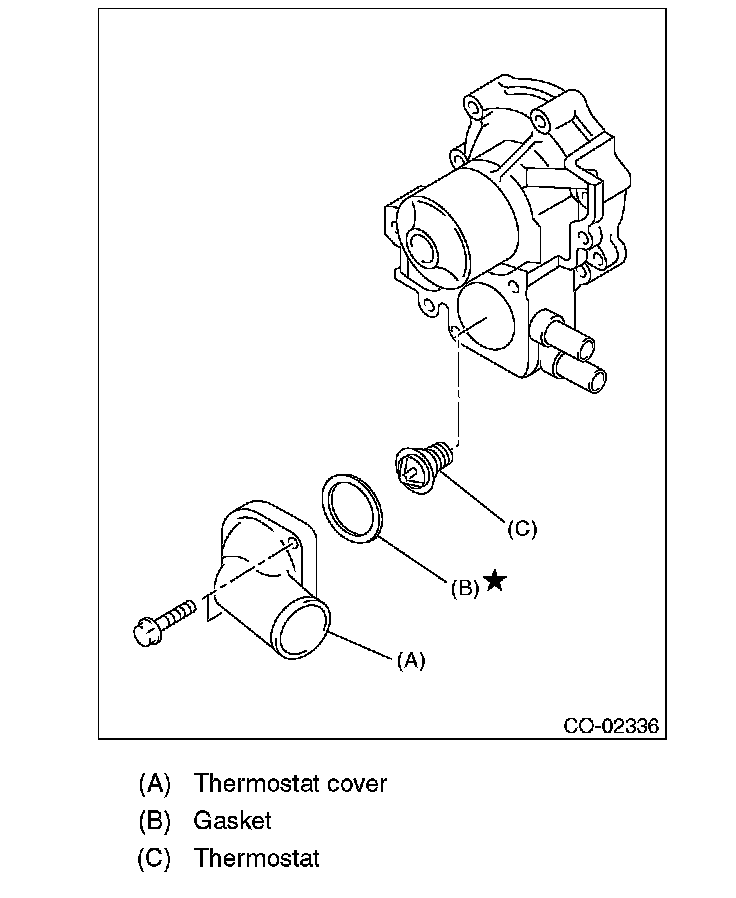 (C)

(B) ★

(A)

CO-02336

(A) Thermostat cover

(B) Gasket

(C) Thermostat