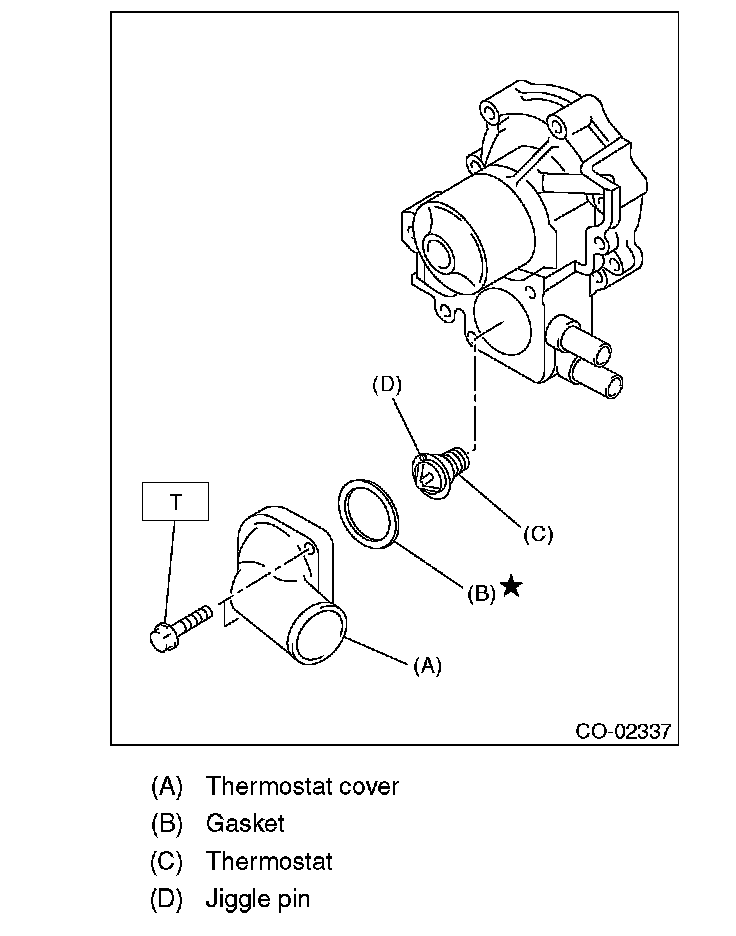 (D)

T

(C)

(B) ★

(A)

CO-02337

(A) Thermostat cover
(B) Gasket
(C) Thermostat
(D) Jiggle pin