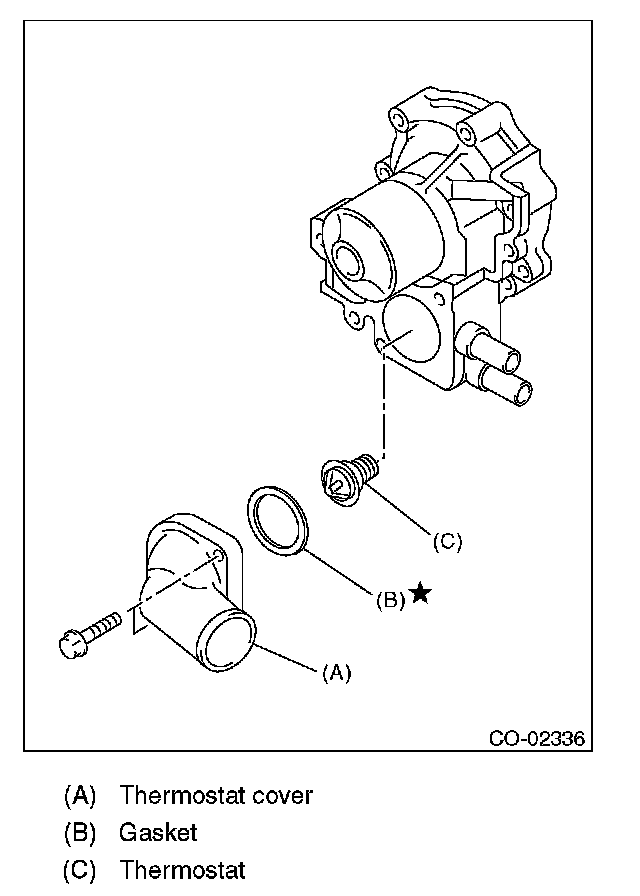 (C)

(B) ★

(A)

CO-02336

(A) Thermostat cover

(B) Gasket

(C) Thermostat