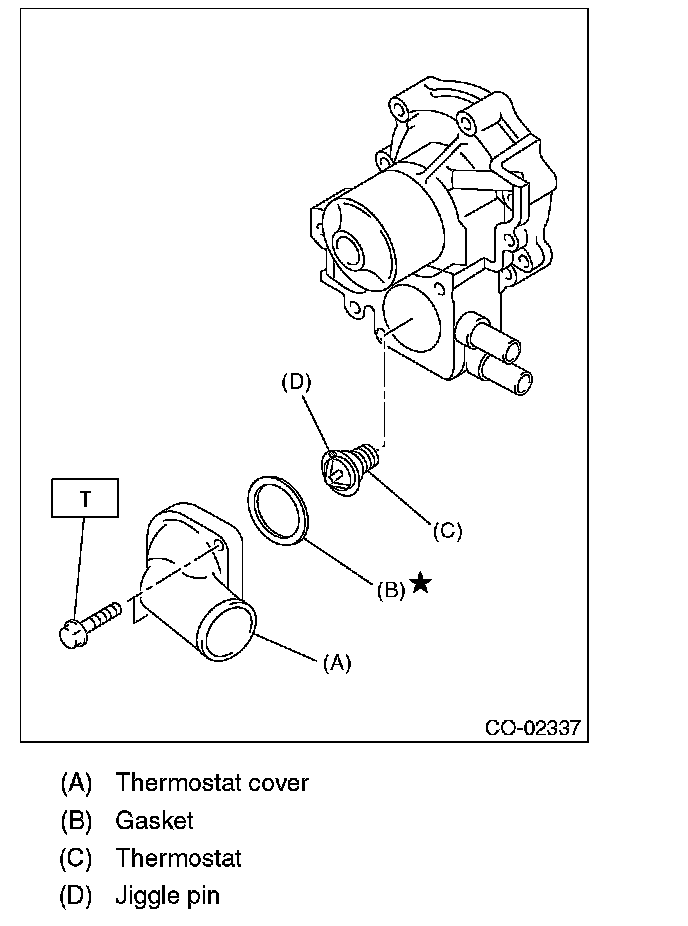 (D)

T

(C)

(B) ★

(A)

CO-02337

(A) Thermostat cover
(B) Gasket
(C) Thermostat
(D) Jiggle pin