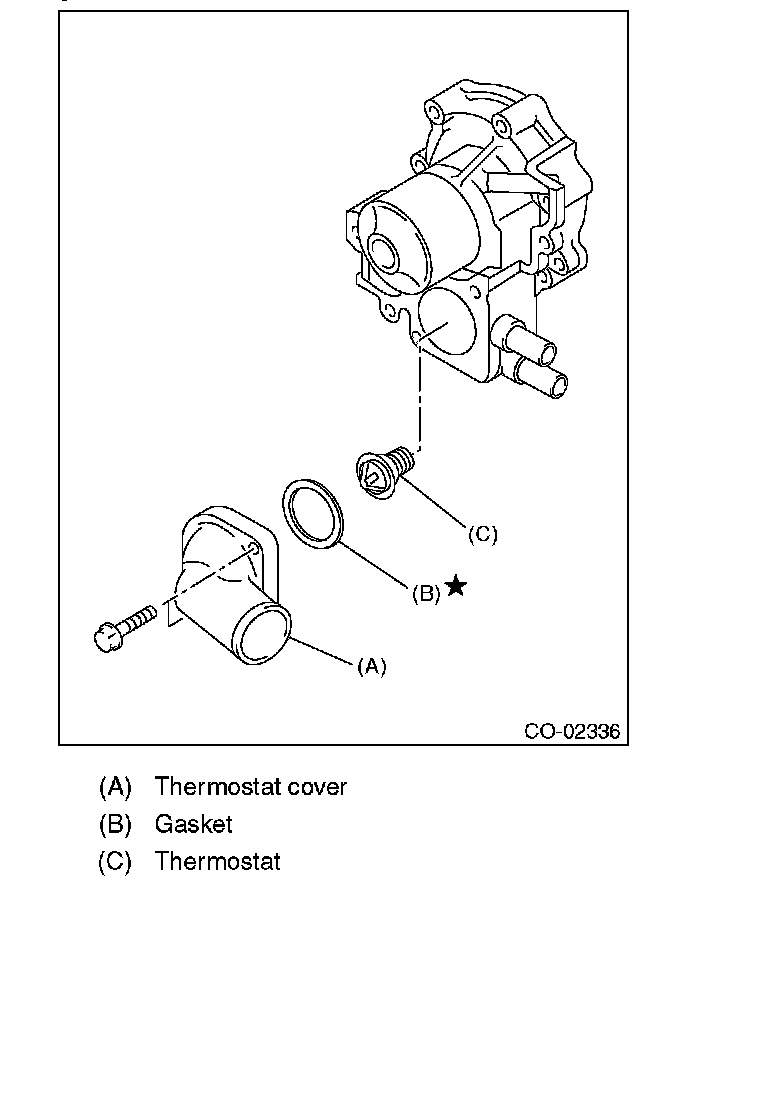 (C)

(B) ★

(A)

CO-02336

(A) Thermostat cover

(B) Gasket

(C) Thermostat