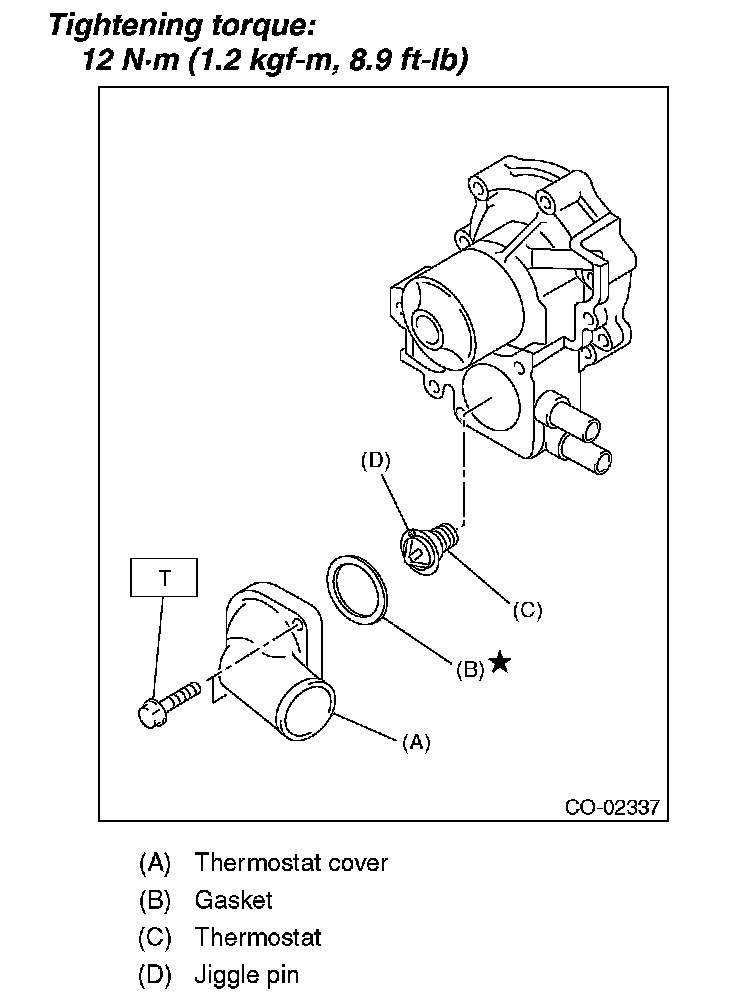 Tightening torque:
12 N·m (1.2 kgf-m, 8.9 ft-lb)

(D)

T

(C)

(B) ★

(A)

CO-02337

(A) Thermostat cover
(B) Gasket
(C) Thermostat
(D) Jiggle pin