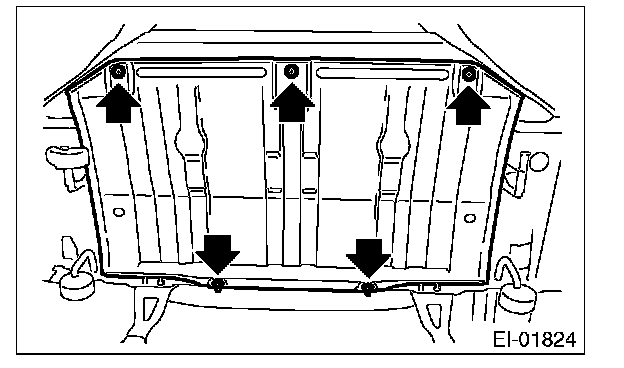 EI-01824