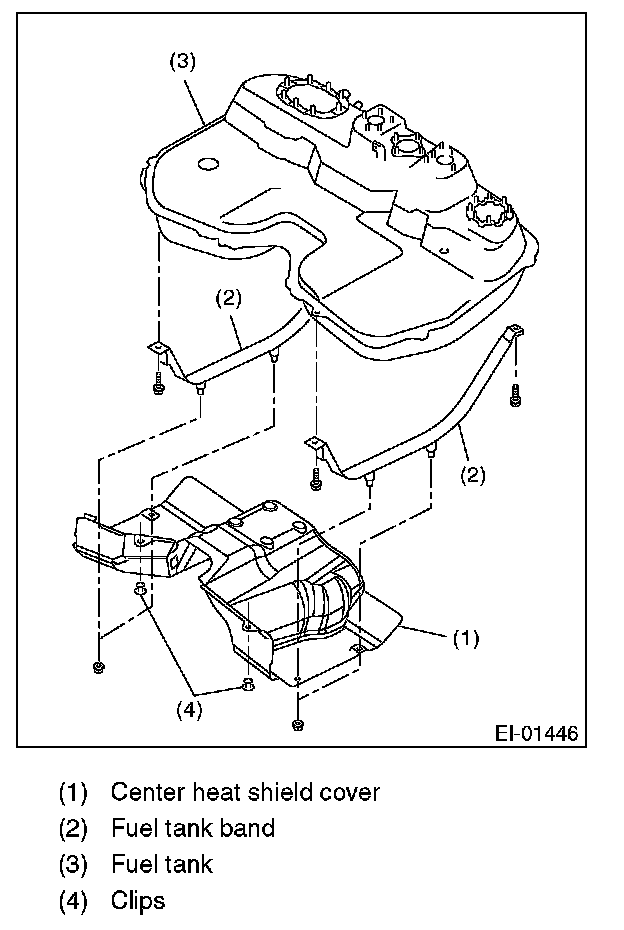 (3)

(2)

(2)

(1)

(4)

EI-01446

(1) Center heat shield cover
(2) Fuel tank band
(3) Fuel tank
(4) Clips