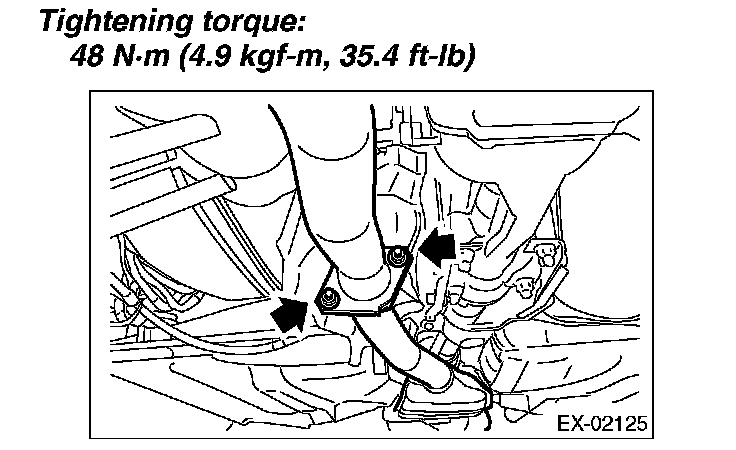 Tightening torque:
48 N·m (4.9 kgf-m, 35.4 ft-lb)

EX-02125