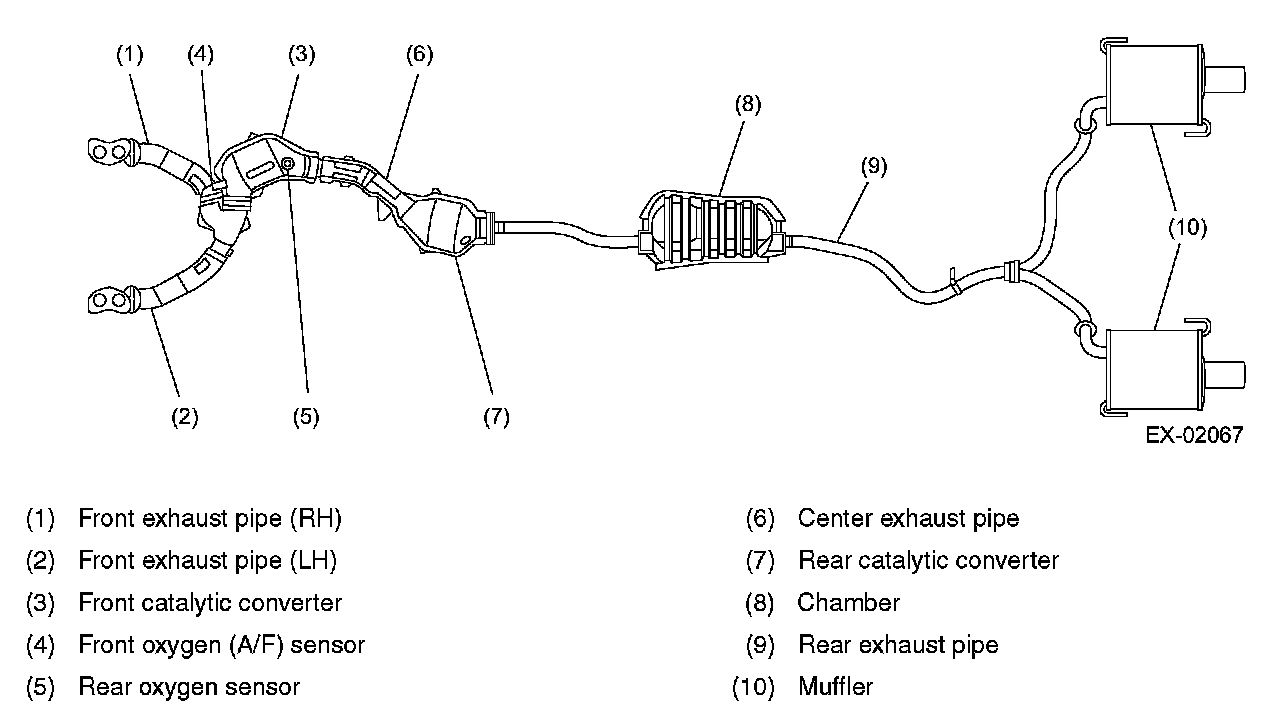 (1) (4) (3) (6)

(8)

(9)

(10)

(2) (5) (7)

EX-02067

(1) Front exhaust pipe (RH)
(2) Front exhaust pipe (LH)
(3) Front catalytic converter
(4) Front oxygen (A/F) sensor
(5) Rear oxygen sensor

(6) Center exhaust pipe
(7) Rear catalytic converter
(8) Chamber
(9) Rear exhaust pipe
(10) Muffler