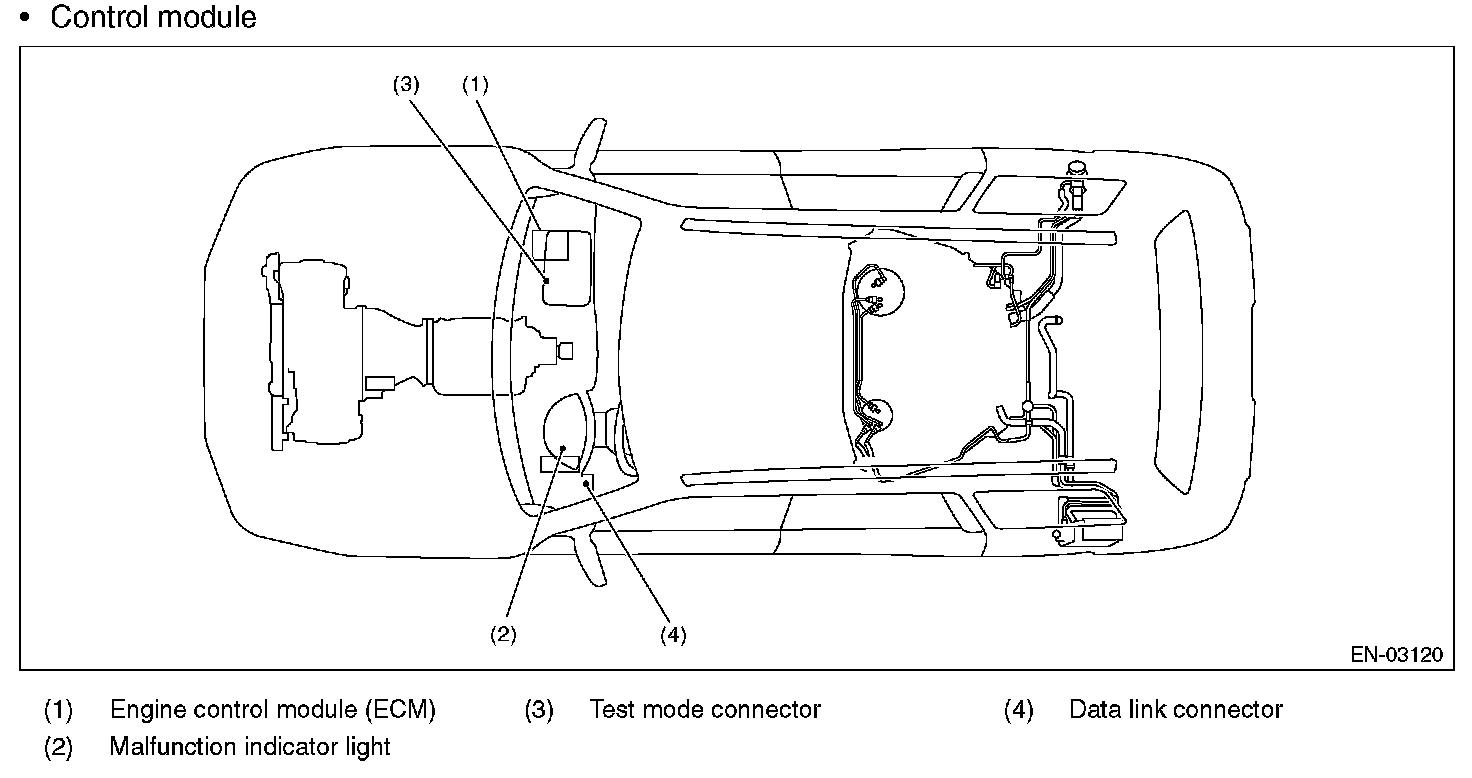 • Control module

(3) (1)

(2) (4)

EN-03120

(1) Engine control module (ECM)
(2) Malfunction indicator light
(3) Test mode connector
(4) Data link connector