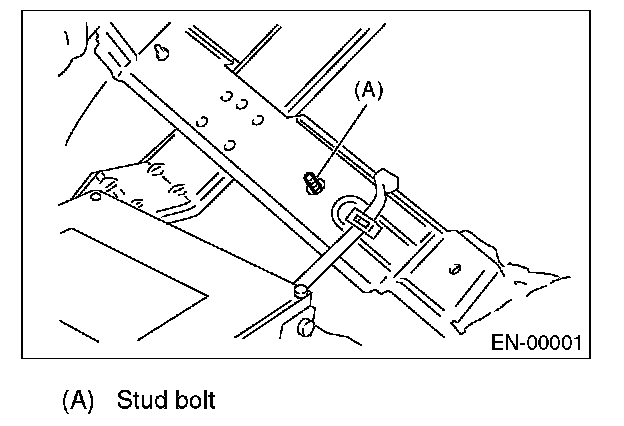 (A)

EN-00001

(A) Stud bolt