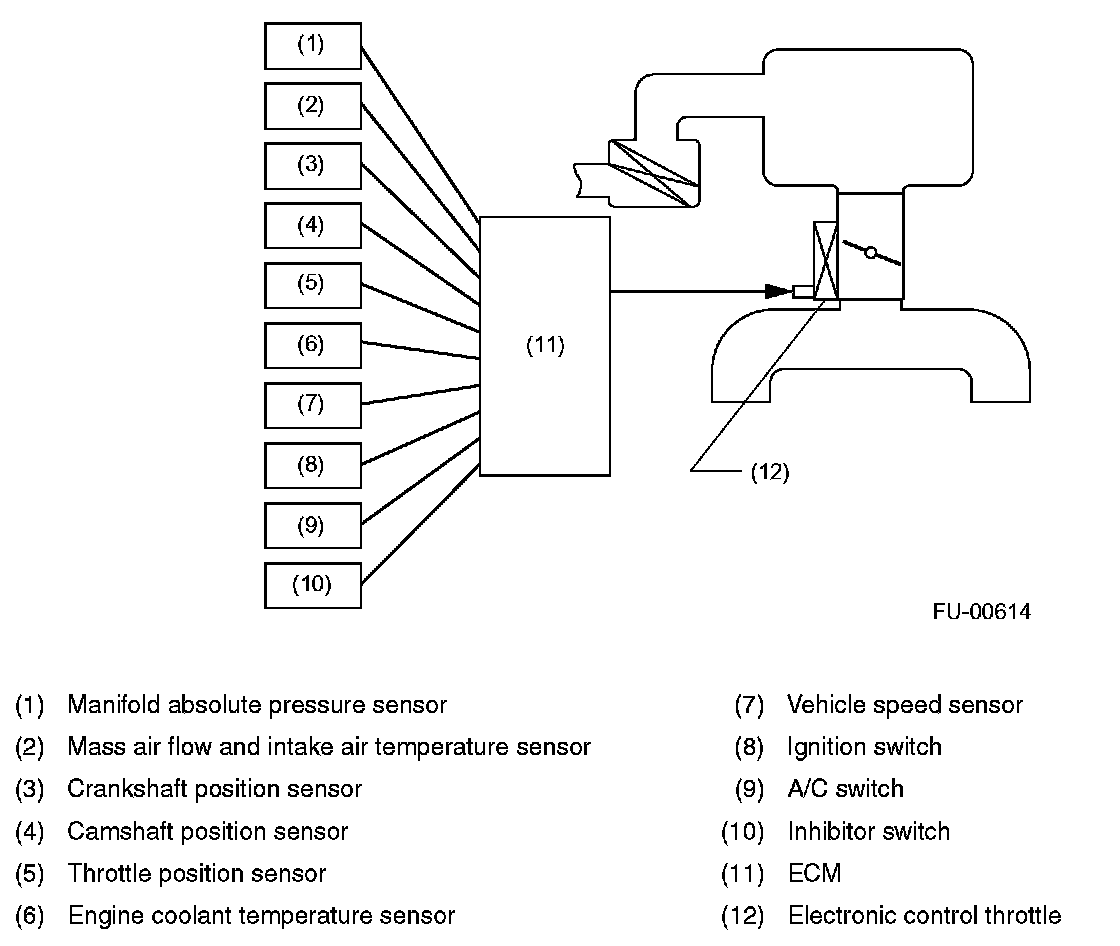 (1)
(2)
(3)
(4)
(5)
(6)
(7)
(8)
(9)
(10)
(11)
(12)

FU-00614

(1) Manifold absolute pressure sensor
(2) Mass air flow and intake air temperature sensor
(3) Crankshaft position sensor
(4) Camshaft position sensor
(5) Throttle position sensor
(6) Engine coolant temperature sensor
(7) Vehicle speed sensor
(8) Ignition switch
(9) A/C switch
(10) Inhibitor switch
(11) ECM
(12) Electronic control throttle