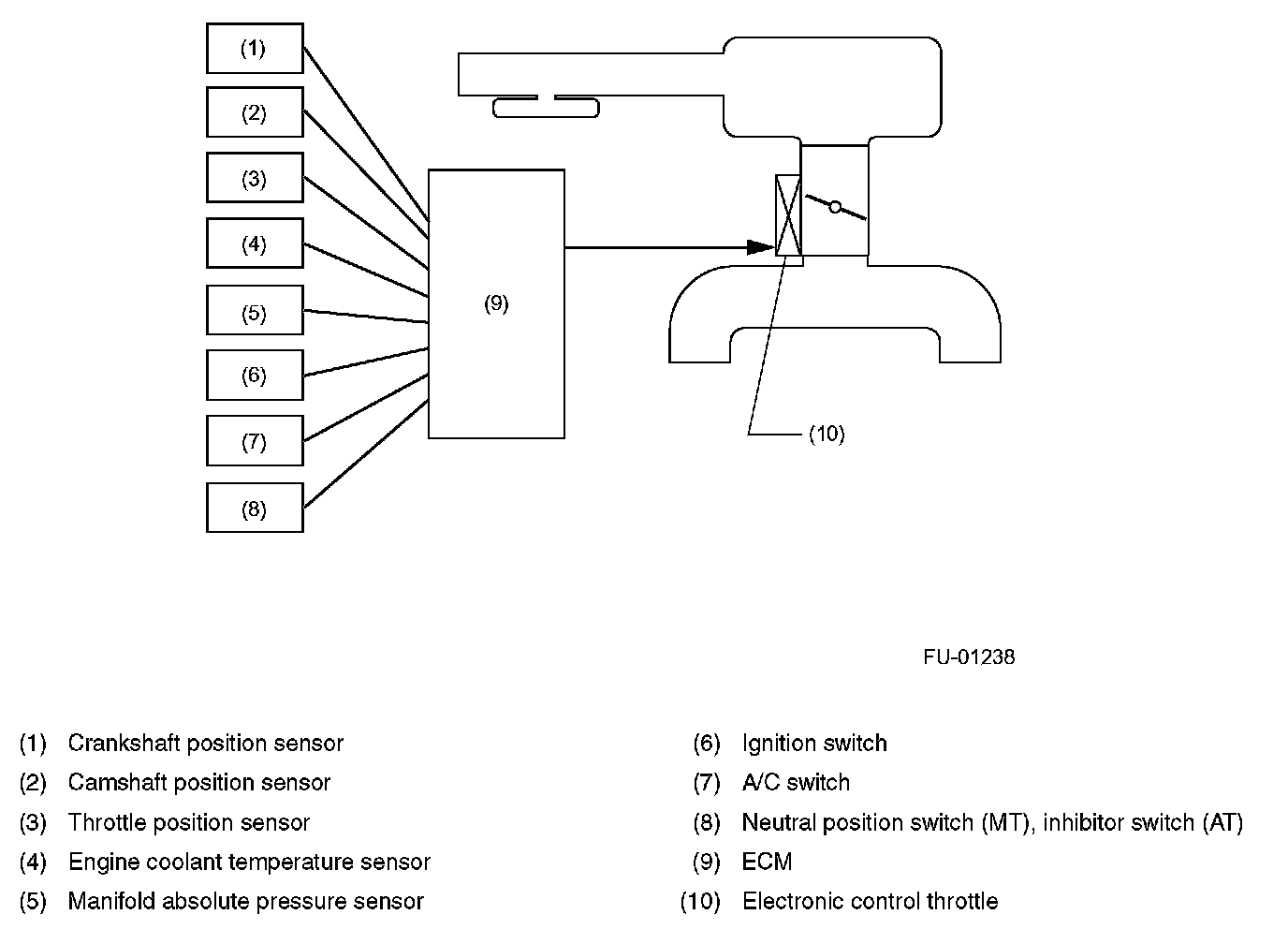 (1)
(2)
(3)
(4)
(5)
(6)
(7)
(8)
(9)
(10)

FU-01238

(1) Crankshaft position sensor
(2) Camshaft position sensor
(3) Throttle position sensor
(4) Engine coolant temperature sensor
(5) Manifold absolute pressure sensor

(6) Ignition switch
(7) A/C switch
(8) Neutral position switch (MT), inhibitor switch (AT)
(9) ECM
(10) Electronic control throttle