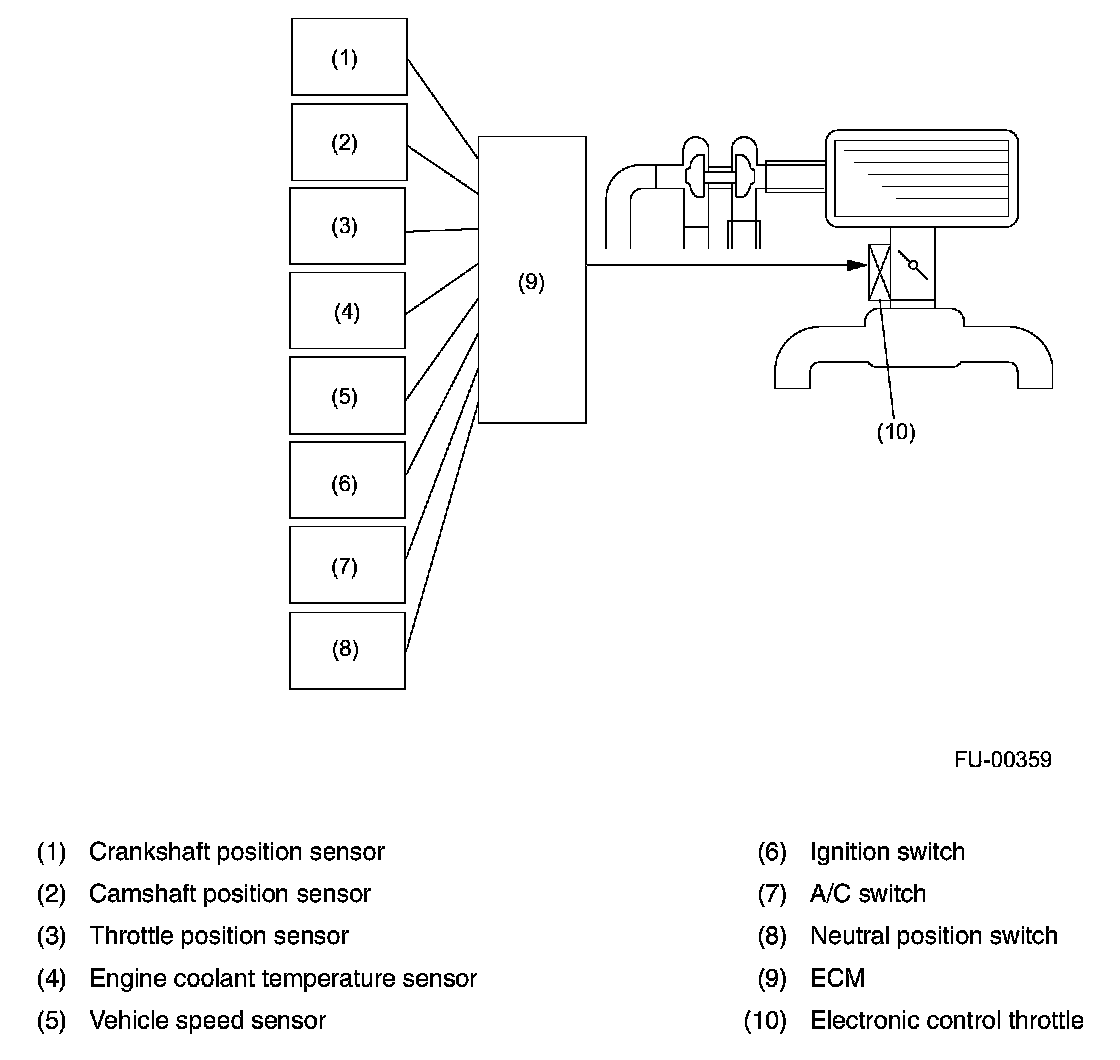 (1)
(2)
(3)
(4)
(5)
(6)
(7)
(8)
(9)
(10)

FU-00359

(1) Crankshaft position sensor
(2) Camshaft position sensor
(3) Throttle position sensor
(4) Engine coolant temperature sensor
(5) Vehicle speed sensor

(6) Ignition switch
(7) A/C switch
(8) Neutral position switch
(9) ECM
(10) Electronic control throttle