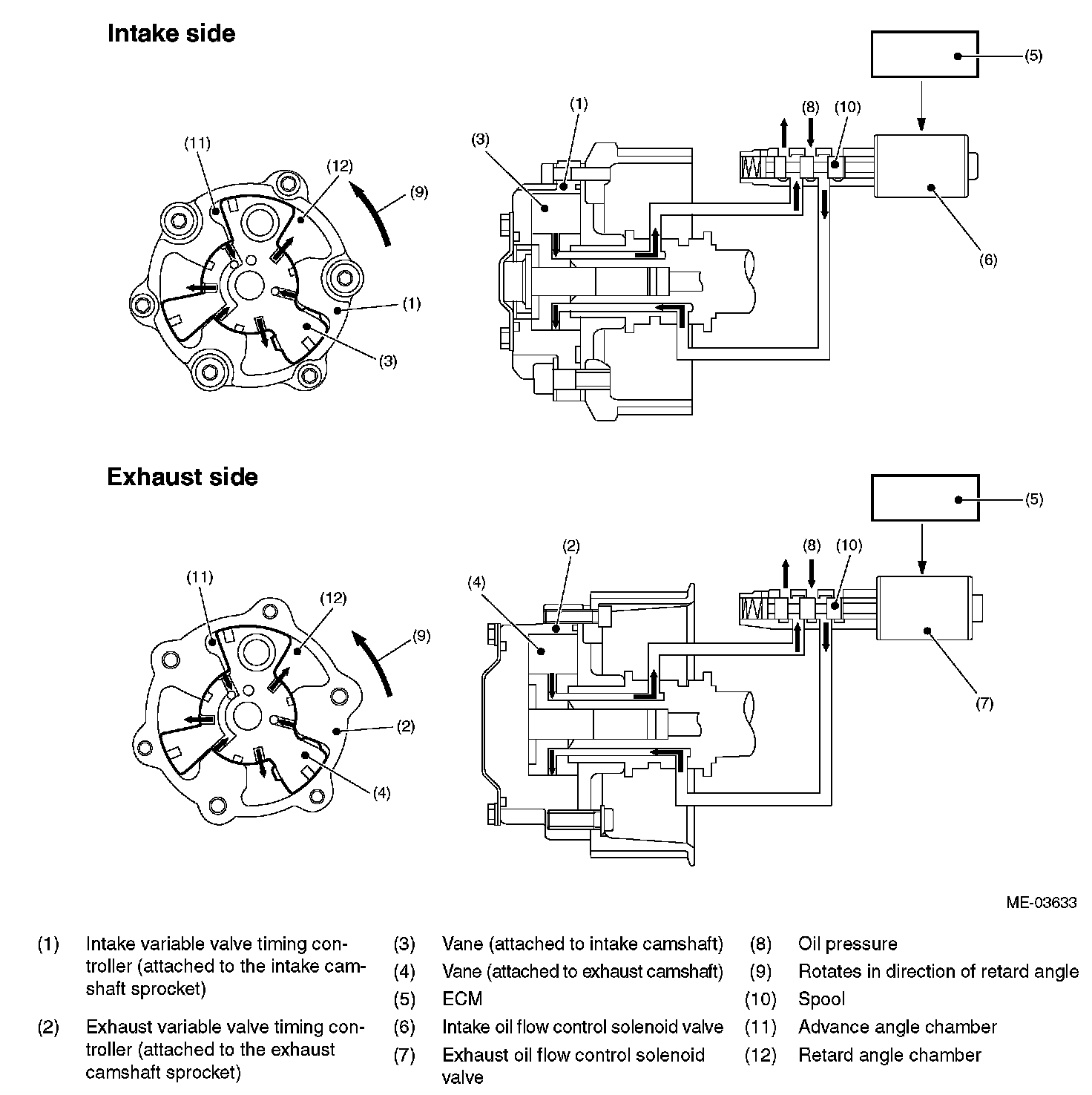 Intake side

(5)

(1)

(8) (10)

(3)

(11)

(12)

(9)

(6)

(1)

(3)

Exhaust side

(5)

(2)

(8) (10)

(4)

(11)

(12)

(9)

(7)

(2)

(4)

ME-03633

(1) Intake variable valve timing controller (attached to the intake camshaft sprocket)

(2) Exhaust variable valve timing controller (attached to the exhaust camshaft sprocket)

(3) Vane (attached to intake camshaft)

(4) Vane (attached to exhaust camshaft)

(5) ECM

(6) Intake oil flow control solenoid valve

(7) Exhaust oil flow control solenoid valve

(8) Oil pressure

(9) Rotates in direction of retard angle

(10) Spool

(11) Advance angle chamber

(12) Retard angle chamber