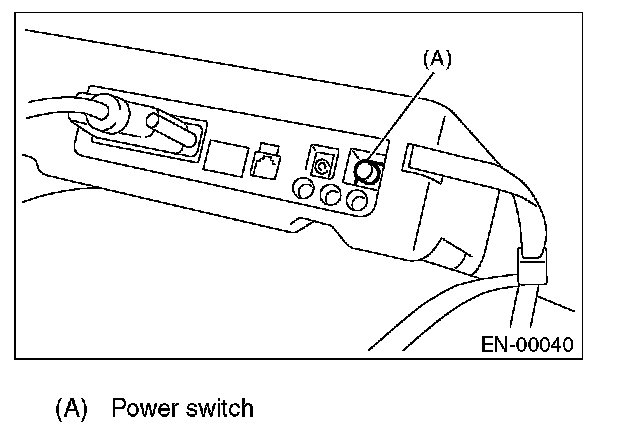 (A)

EN-00040

(A) Power switch