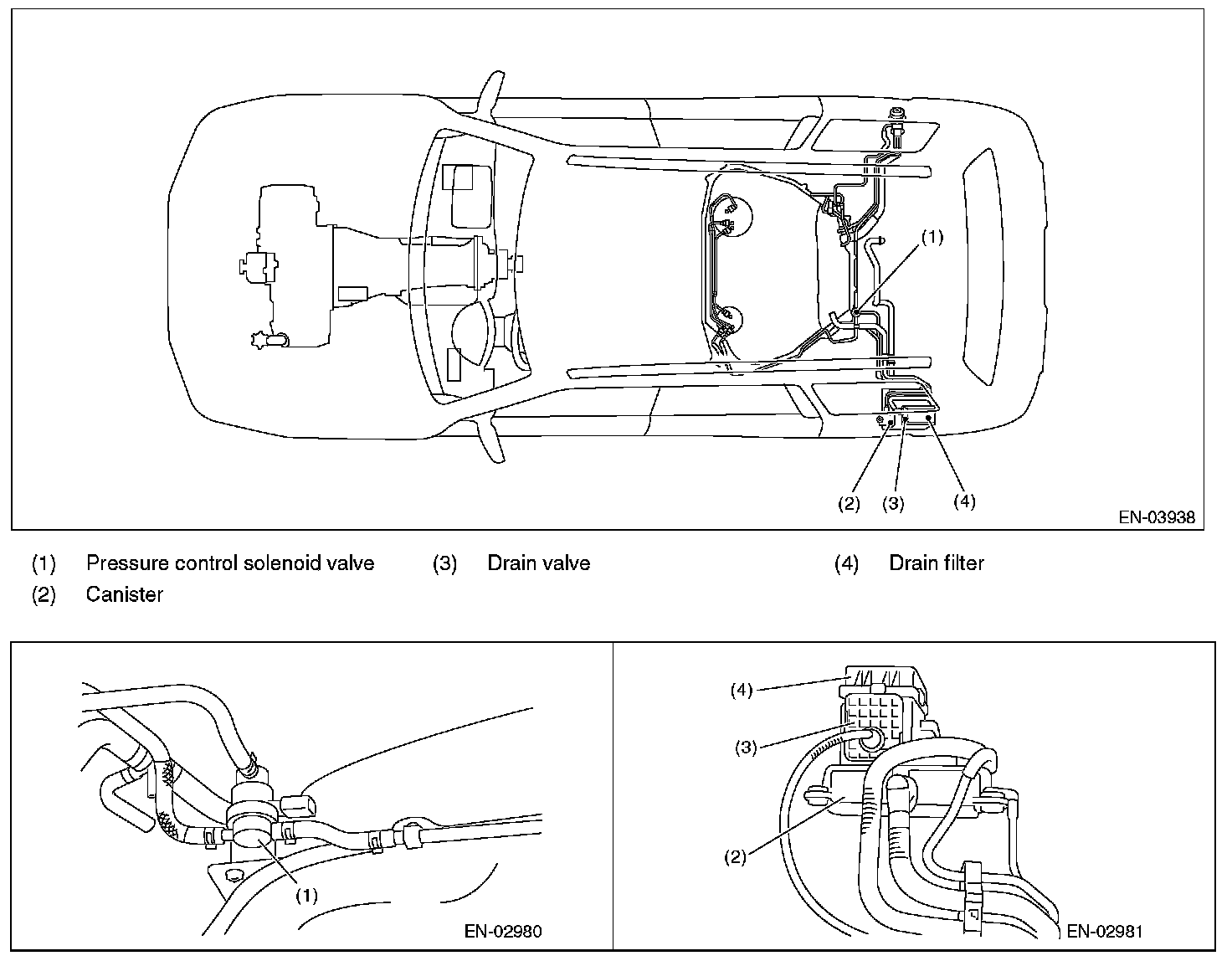 (1)

(2) (3) (4)

EN-03938

(1) Pressure control solenoid valve
(2) Canister
(3) Drain valve
(4) Drain filter

(1)

EN-02980

(4)

(3)

(2)

EN-02981