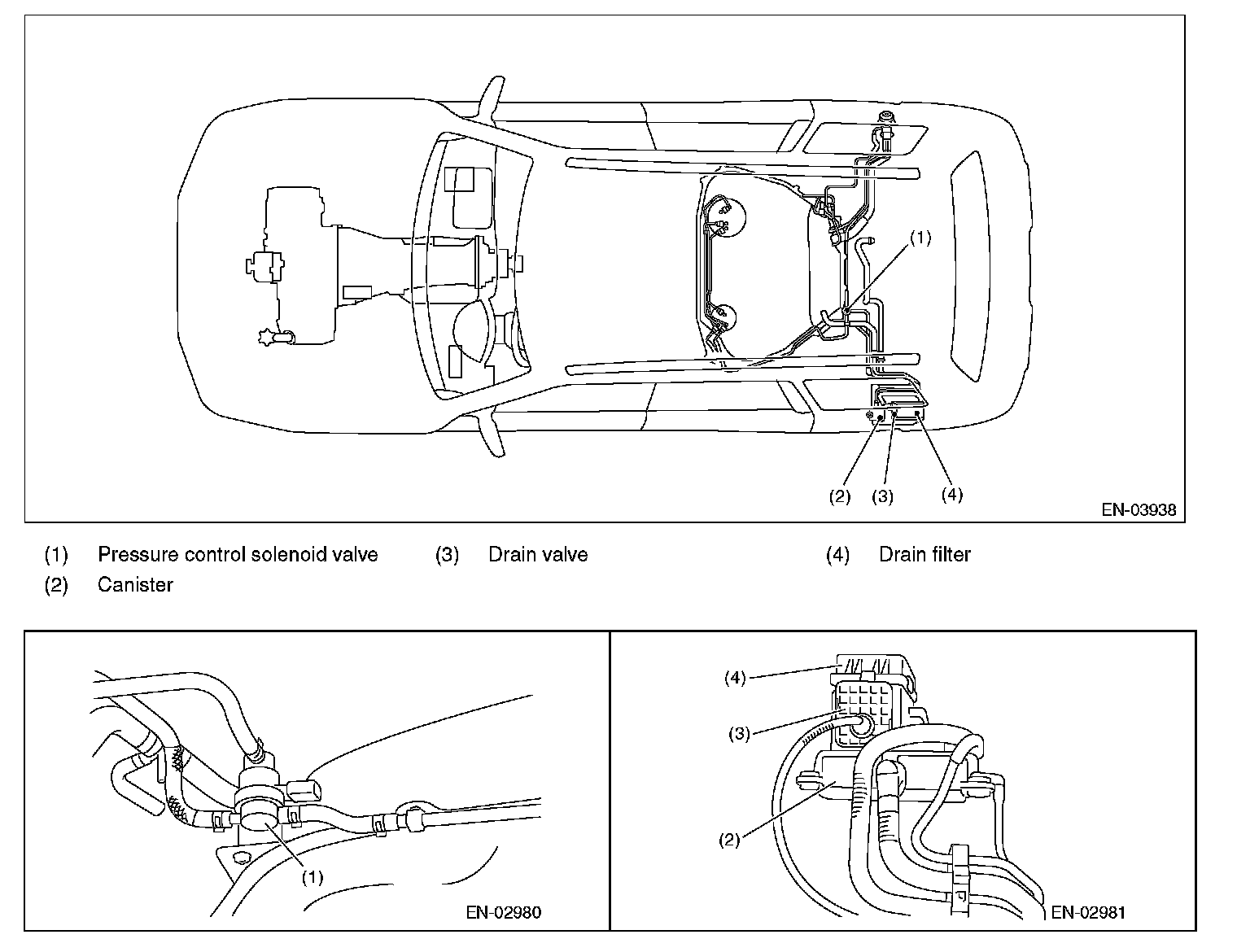 (1)

(2) (3) (4)

EN-03938

(1) Pressure control solenoid valve
(2) Canister
(3) Drain valve
(4) Drain filter

(1)

EN-02980

(4)

(3)

(2)

EN-02981