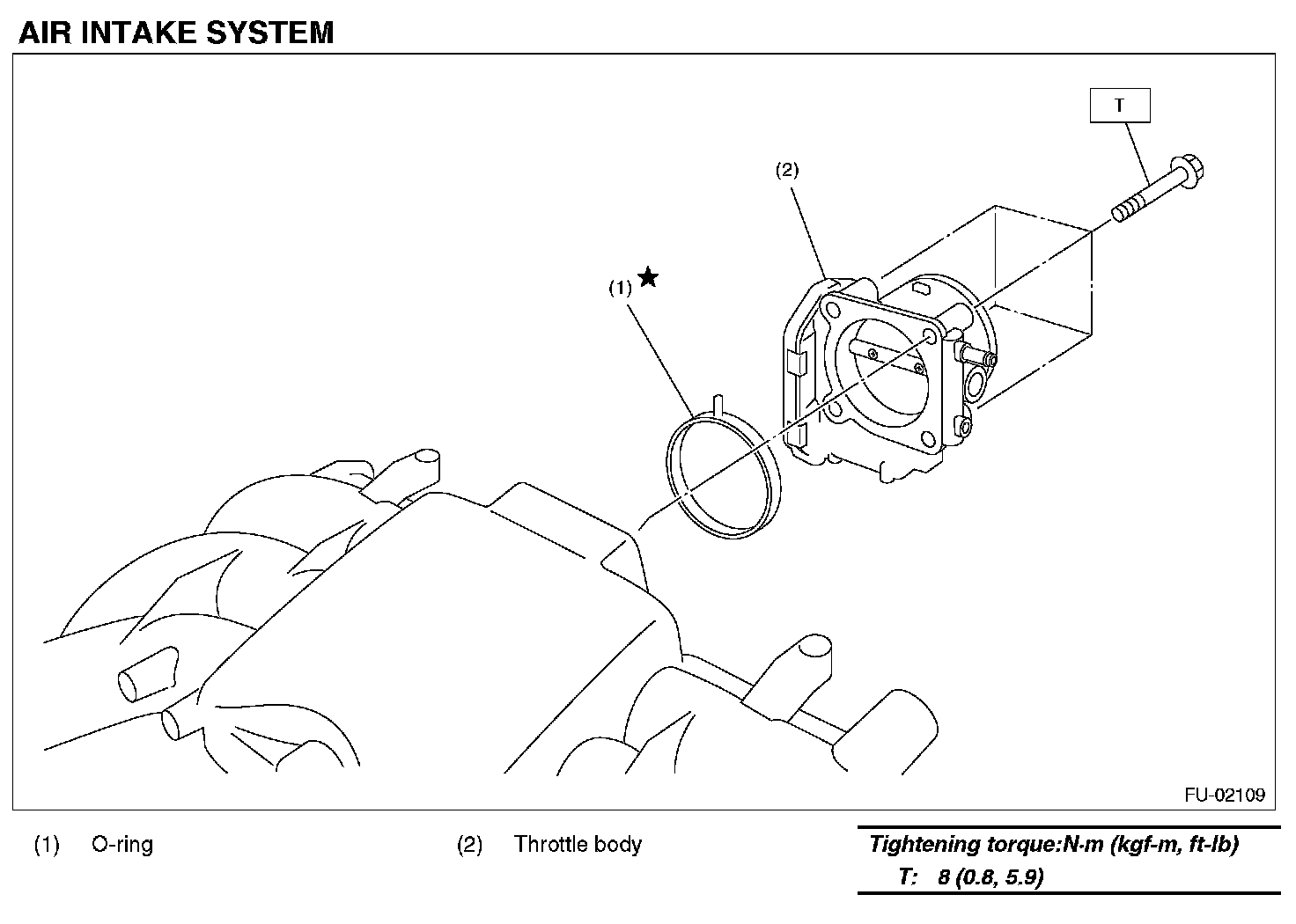 AIR INTAKE SYSTEM

T

(2)

(1) ★

FU-02109

(1) O-ring

(2) Throttle body

Tightening torque:N·m (kgf-m, ft-lb)
T: 8 (0.8, 5.9)