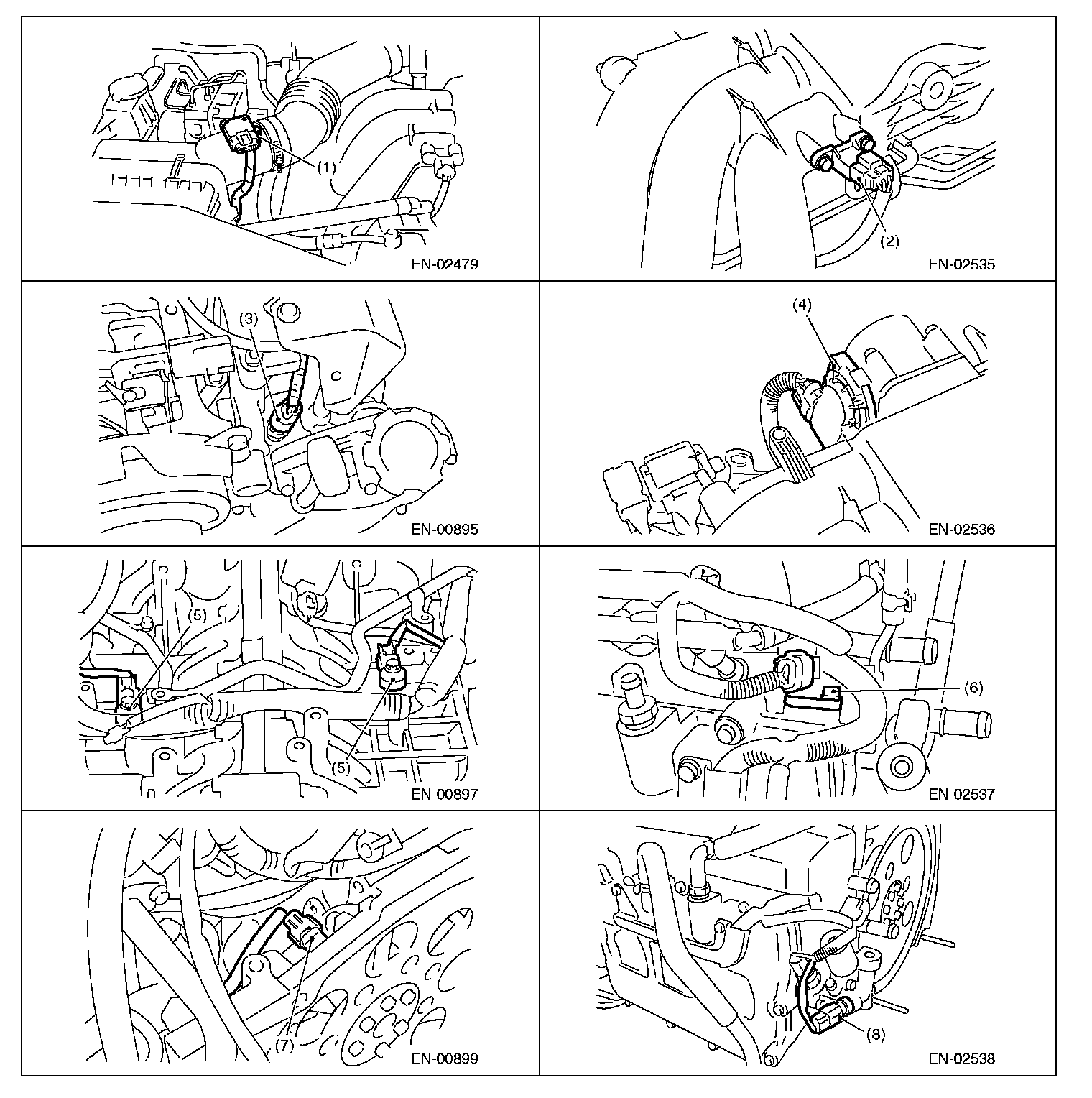 (1)
EN-02479

(2)
EN-02535

(3)
EN-00895

(4)
EN-02536

(5)
(5)
EN-00897

(6)
EN-02537

(7)
EN-00899

(8)
EN-02538