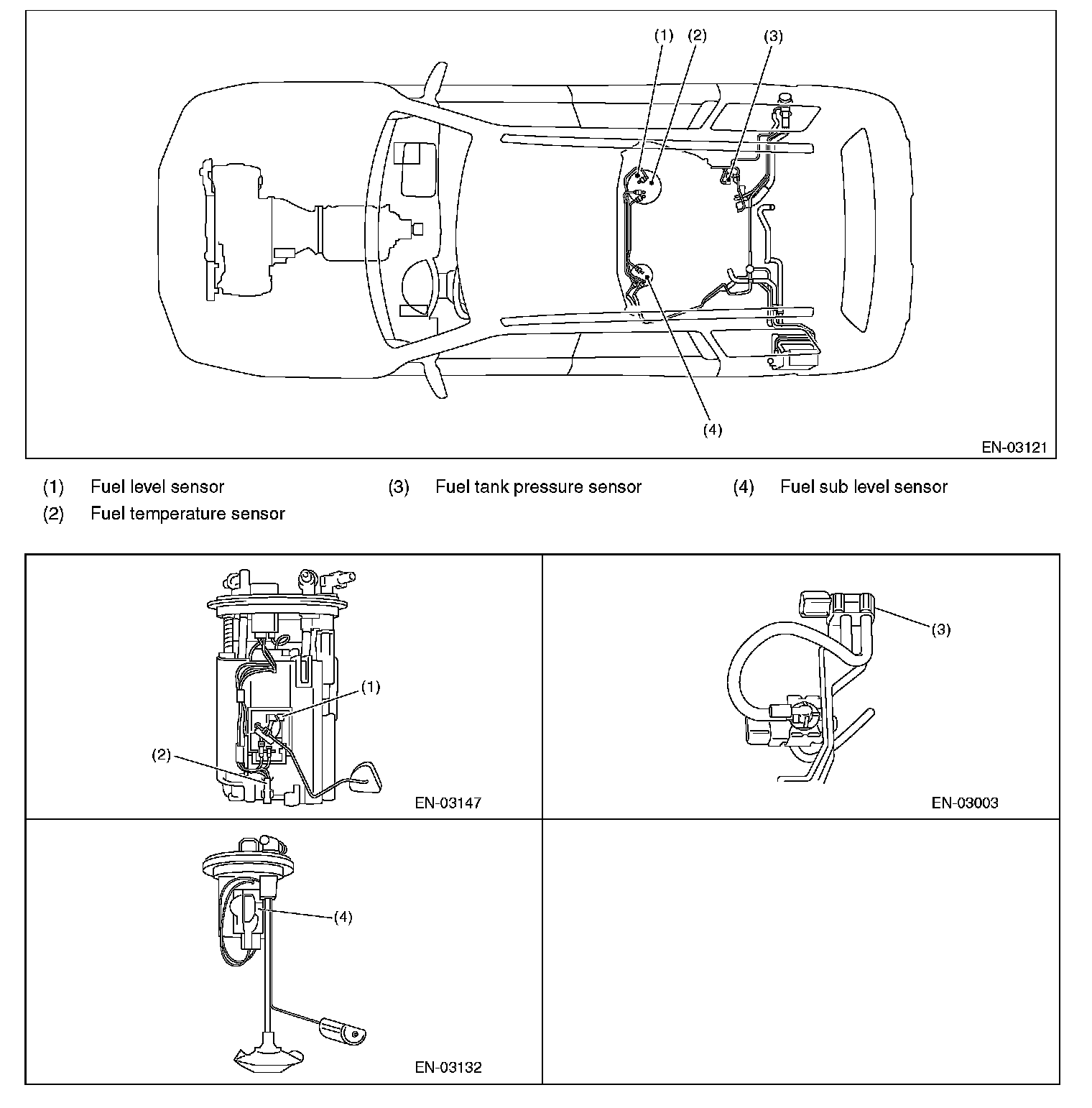 (1) (2) (3)

(4)

EN-03121

(1) Fuel level sensor
(2) Fuel temperature sensor
(3) Fuel tank pressure sensor
(4) Fuel sub level sensor

(1)

(2)

EN-03147

(3)

EN-03003

(4)

EN-03132