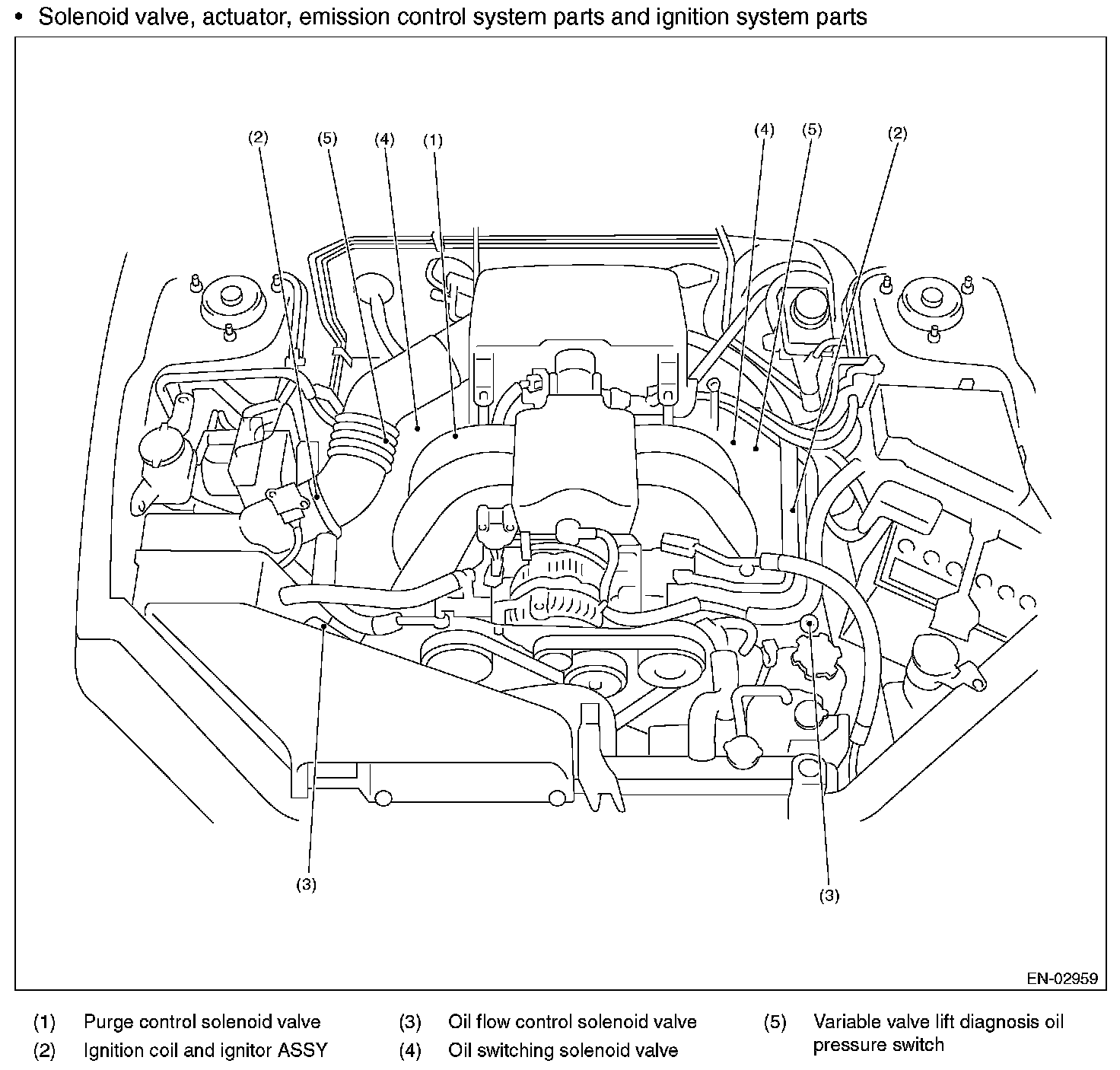 • Solenoid valve, actuator, emission control system parts and ignition system parts

(2) (5) (4) (1) (4) (5) (2)

(3) (3)

EN-02959

(1) Purge control solenoid valve
(2) Ignition coil and ignitor ASSY
(3) Oil flow control solenoid valve
(4) Oil switching solenoid valve
(5) Variable valve lift diagnosis oil pressure switch