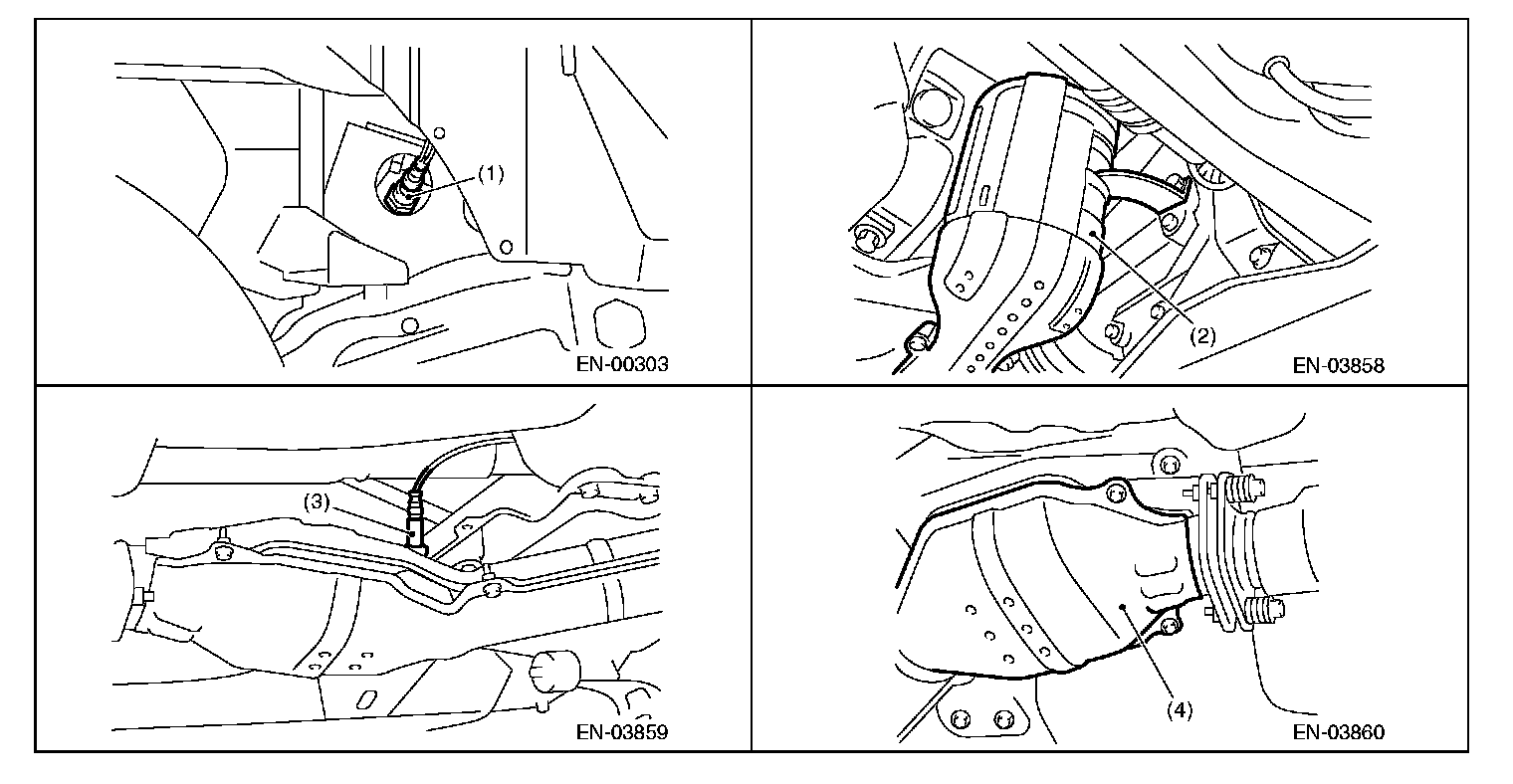 (1)

EN-00303

(2)

EN-03858

(3)

EN-03859

(4)

EN-03860