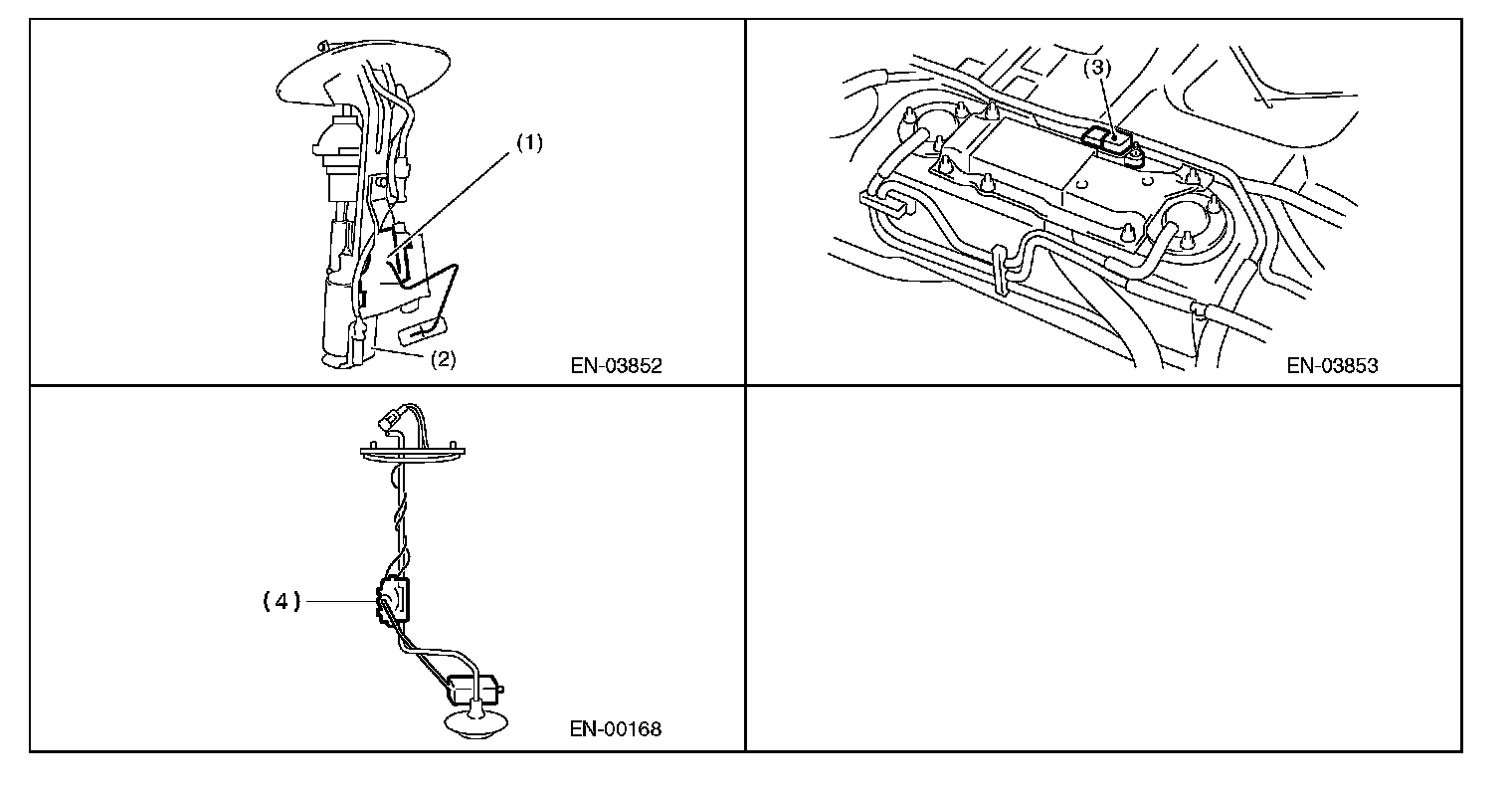 (1)
(2)
EN-03852

(3)
EN-03853

(4)
EN-00168