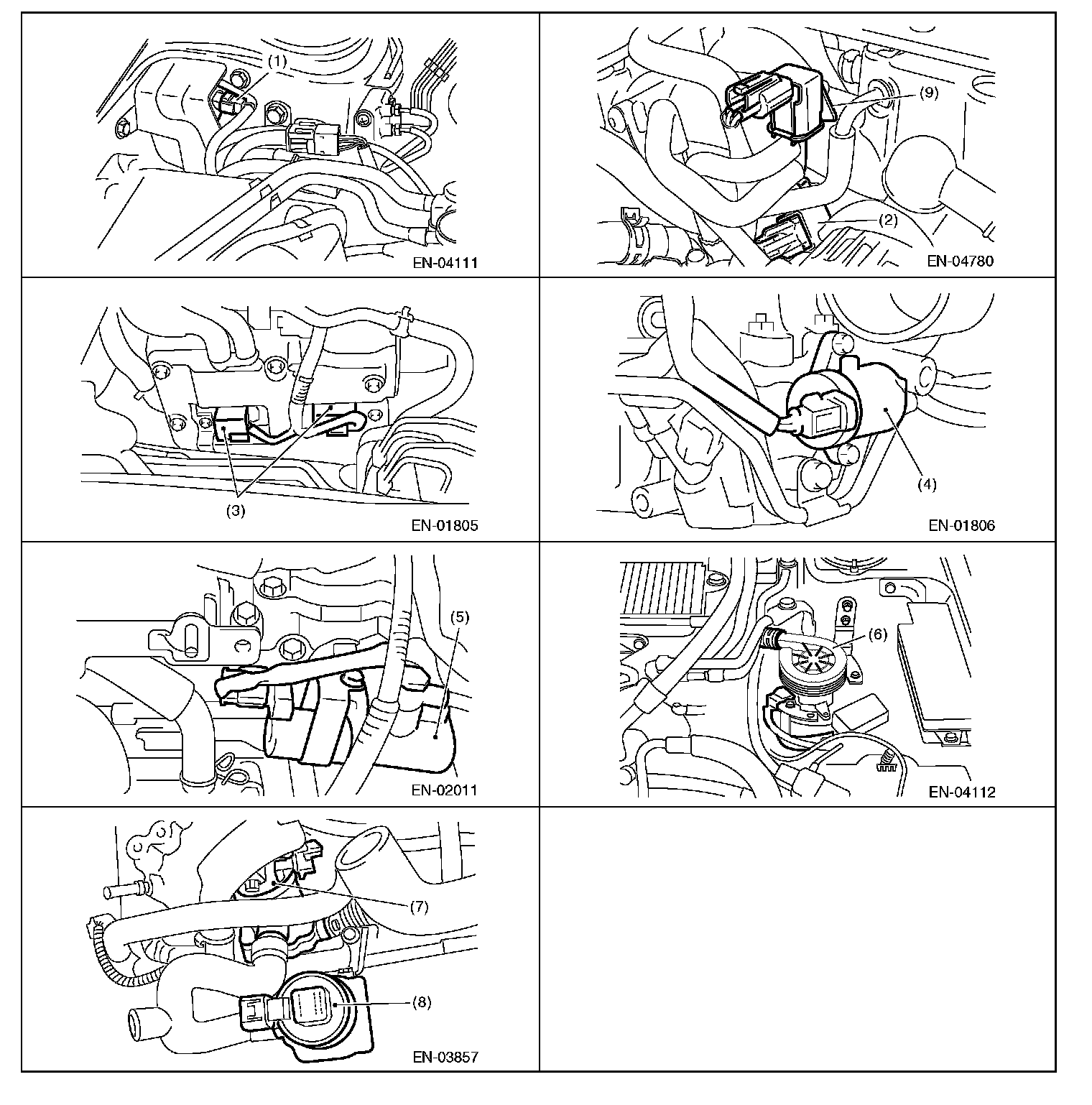 (1)

EN-04111

(9)

(2)

EN-04780

(3)

EN-01805

(4)

EN-01806

(5)

EN-02011

(6)

EN-04112

(7)

(8)

EN-03857